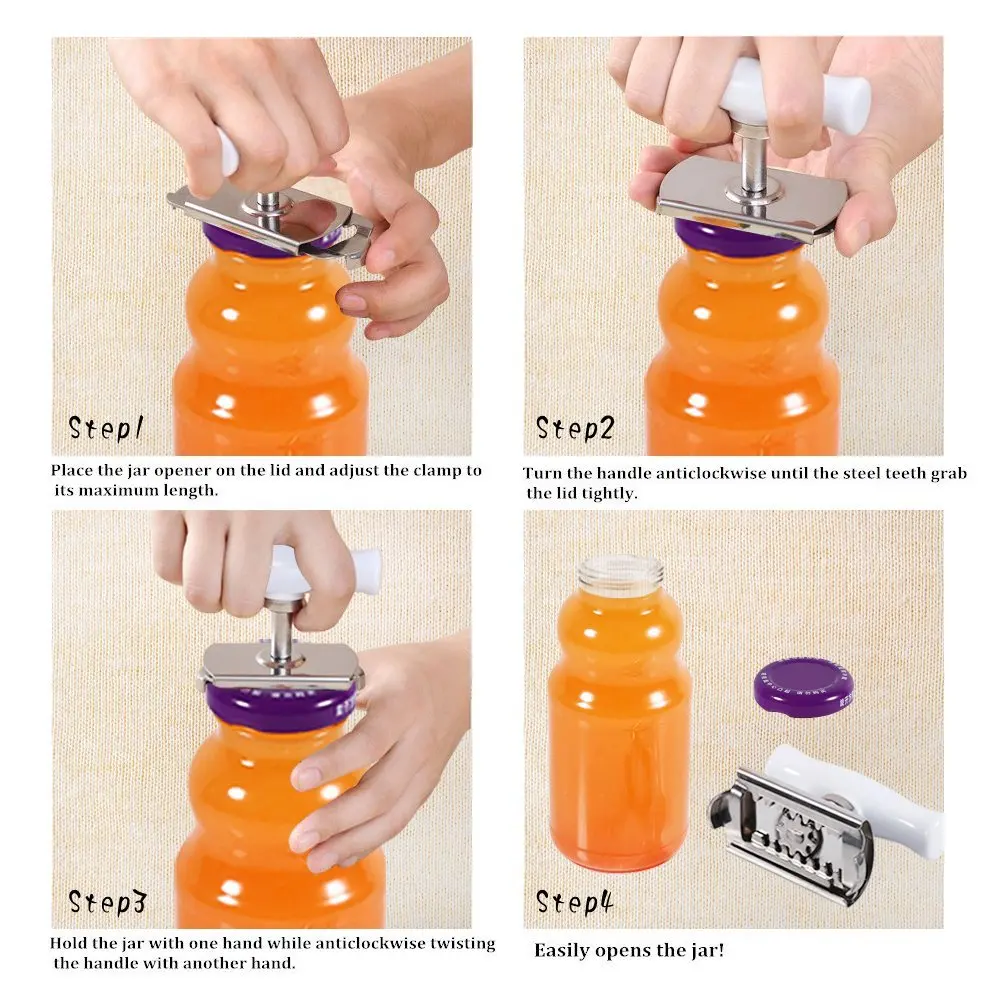 Step1

Place the jar opener on the lid and adjust the clamp to its maximum length.

Step2

Turn the handle anticlockwise until the steel teeth grab the lid tightly.

Step3

Hold the jar with one hand while anticlockwise twisting the handle with another hand.

Step4

Easily opens the jar!