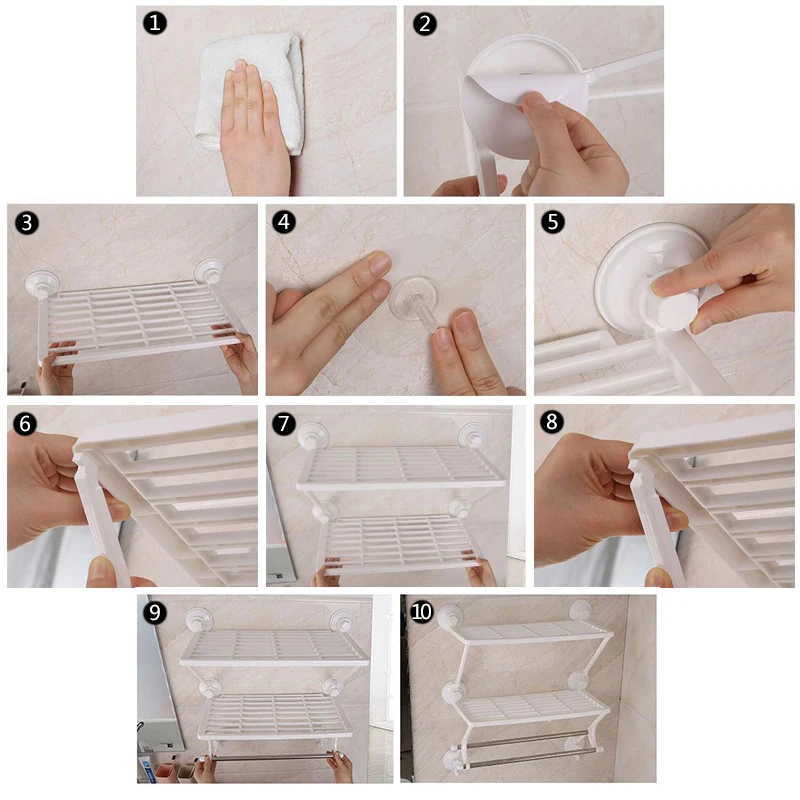 1
2
3
4
5
6
7
8
9
10