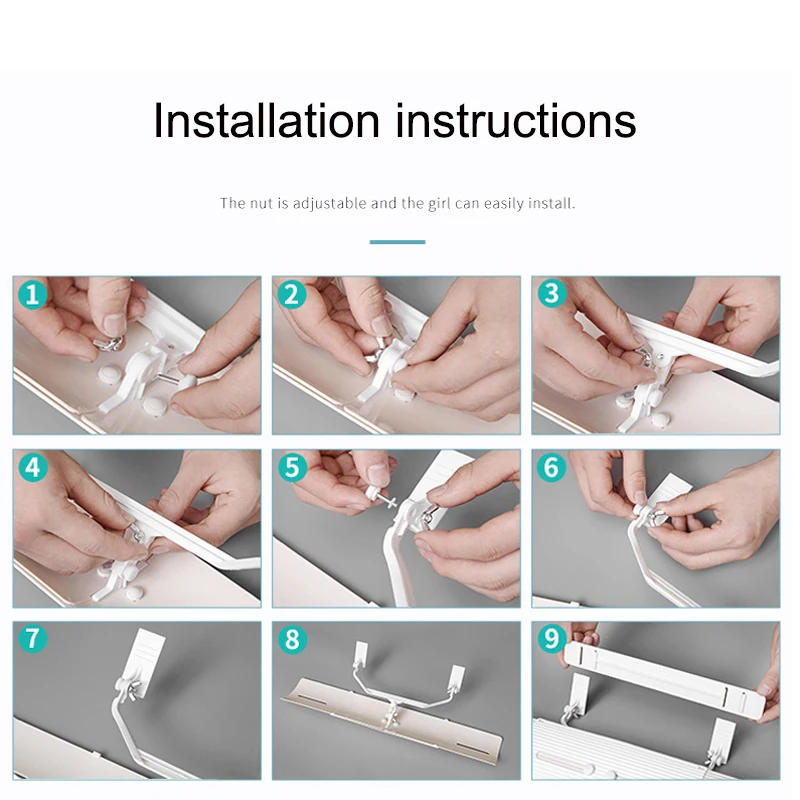 Installation instructions

The nut is adjustable and the girl can easily install.

1

2

3

4

5

6

7

8

9