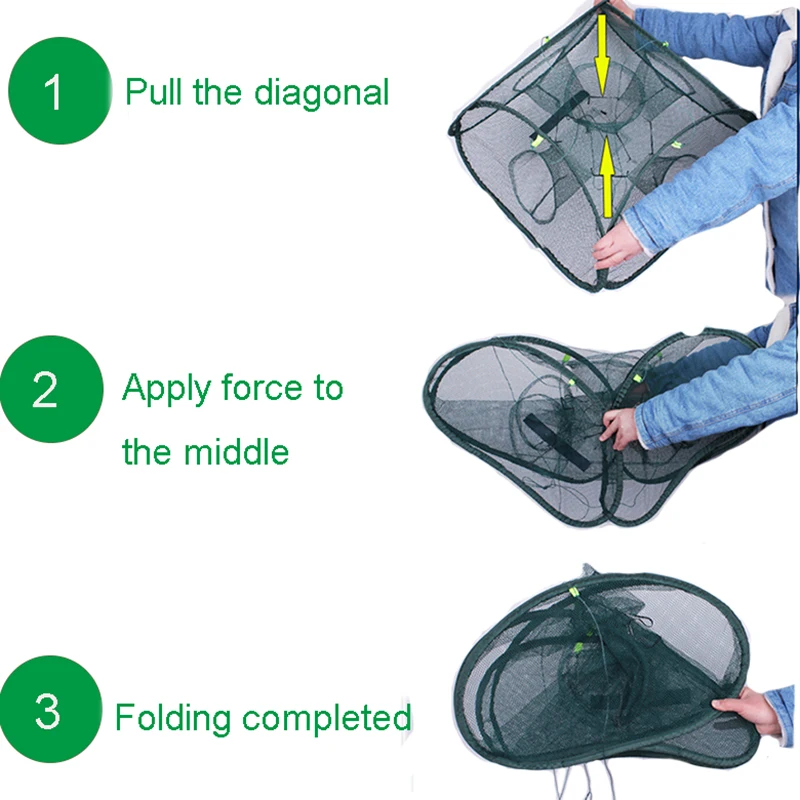 1 Pull the diagonal

2 Apply force to the middle

3 Folding completed