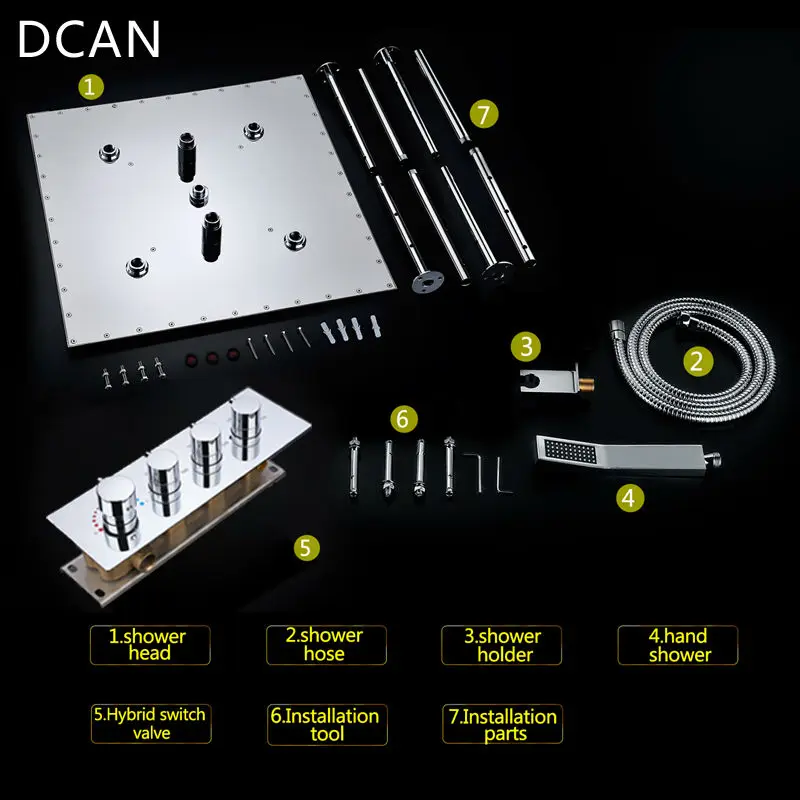 DCAN

1

7

3

2

6

4

5

1.shower head

2.shower hose

3.shower holder

4.hand shower

5.Hybrid switch valve

6.Installation tool

7.Installation parts