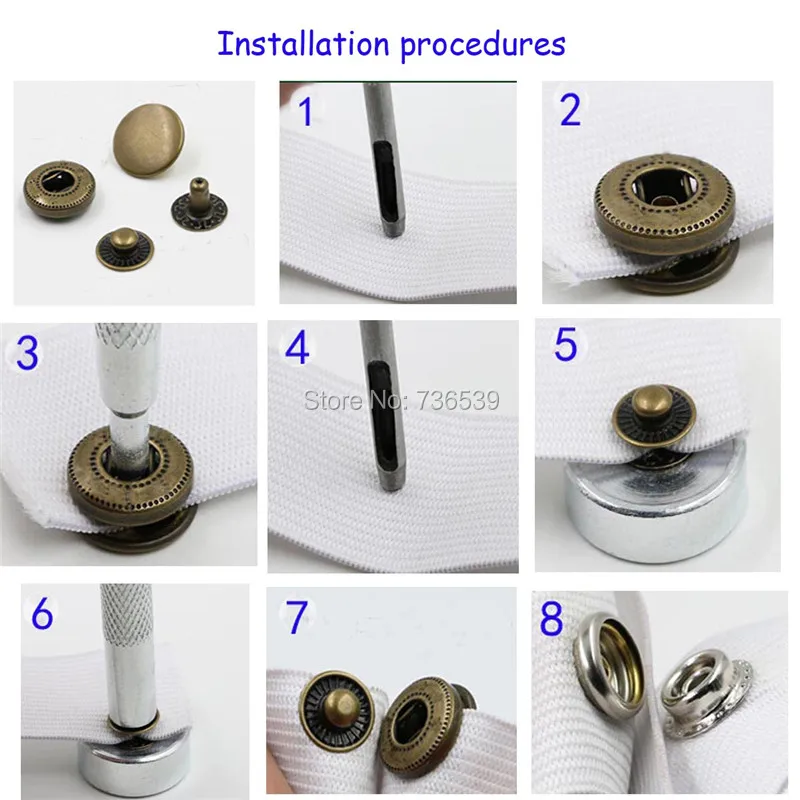 Installation procedures

1

2

3

4

Store No: 736539

5

6

7

8