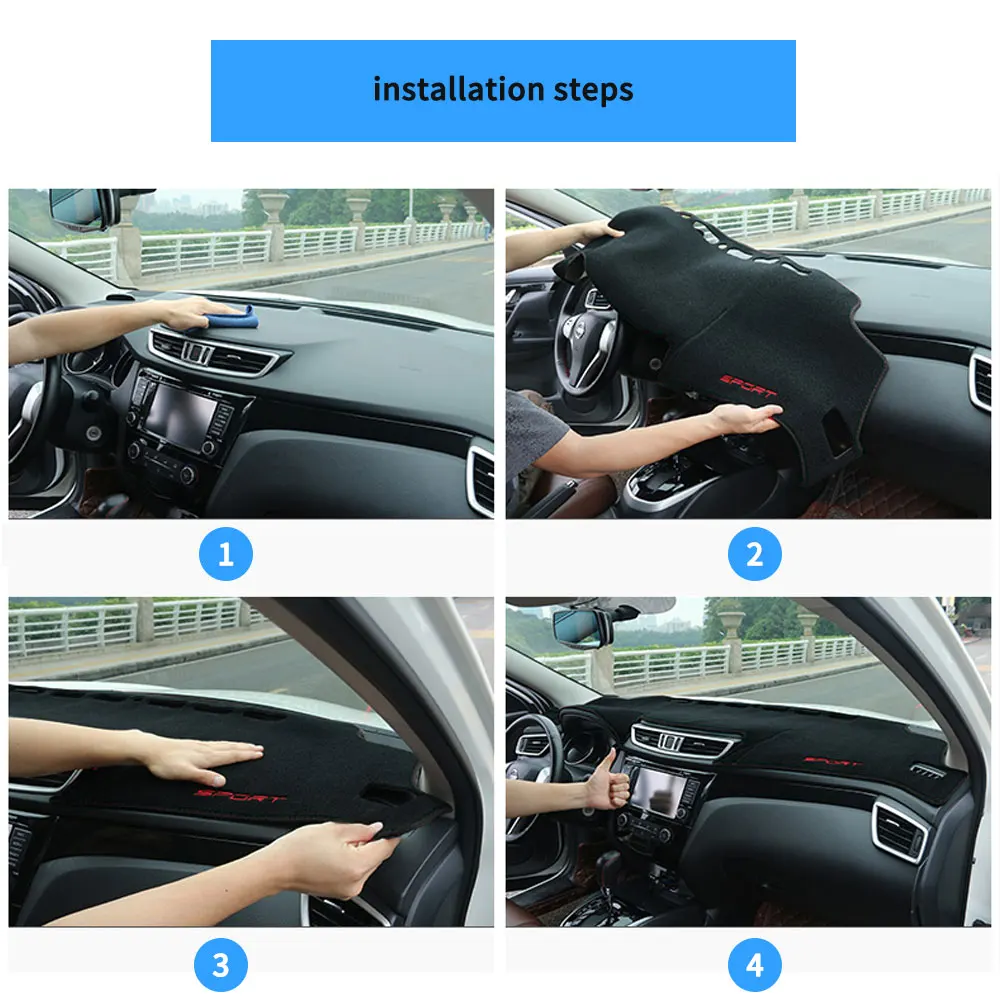 installation steps

SPORT

1

2

SPORT

SPORT

3

4