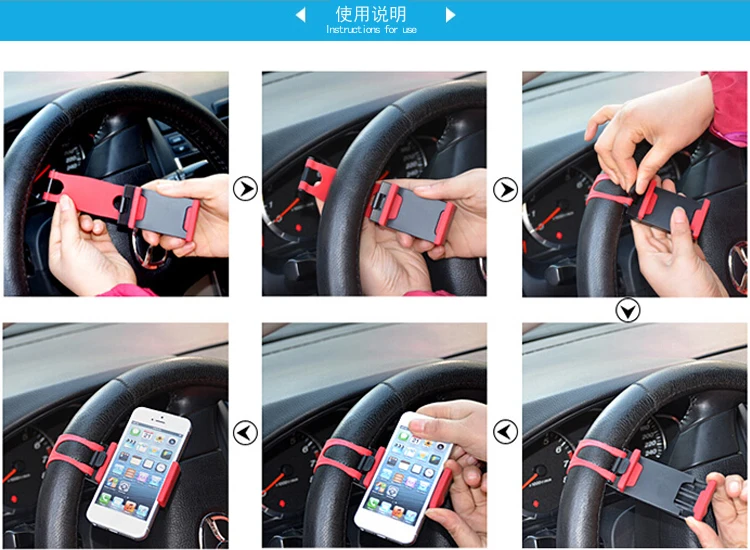 使用说明
Instructions for use