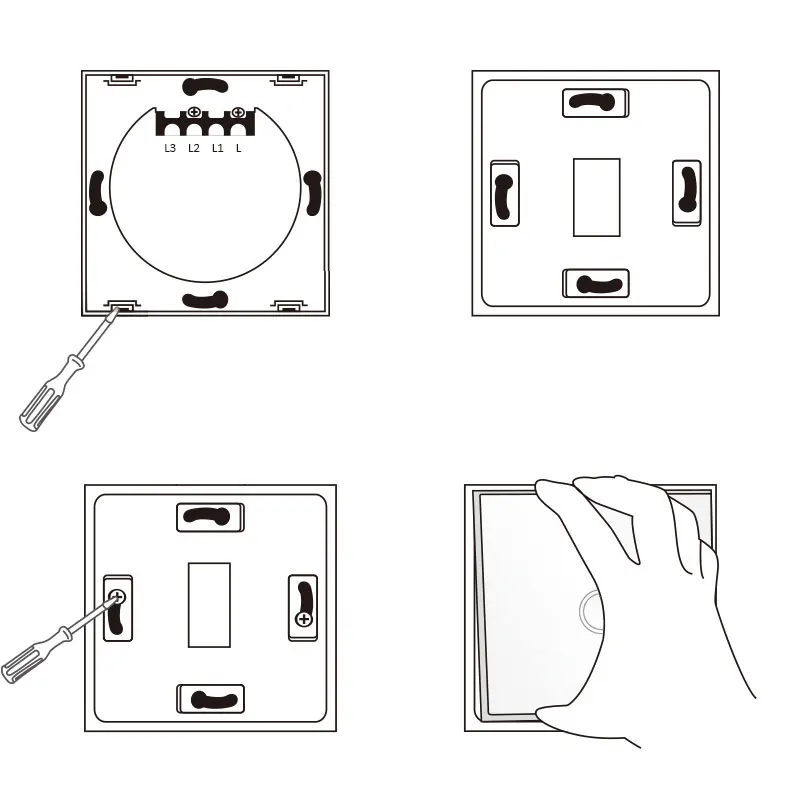 L3 L2 L1 L