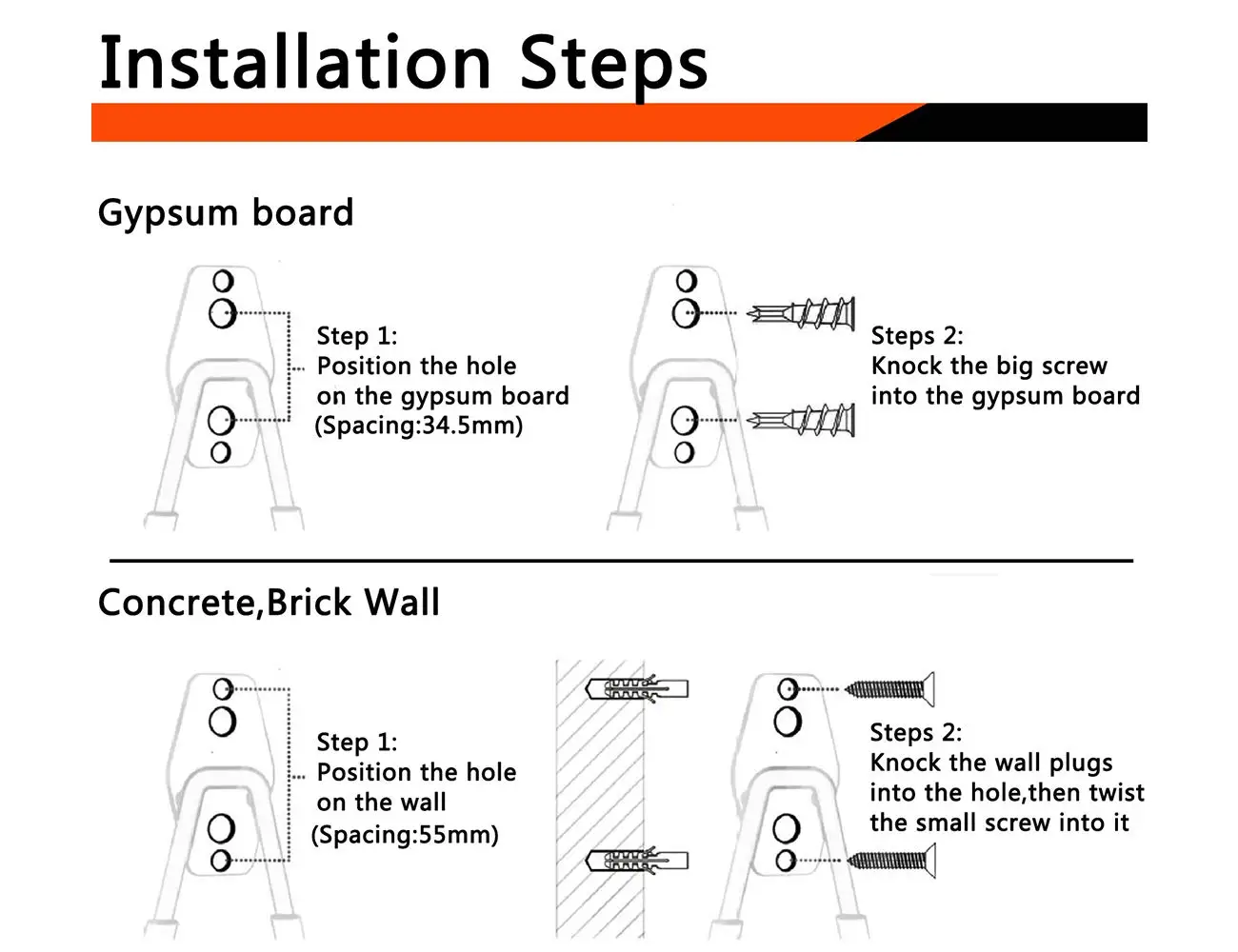 Installation Steps

Gypsum board

Step 1:
Position the hole
on the gypsum board
(Spacing:34.5mm)

Steps 2:
Knock the big screw
into the gypsum board

Concrete,Brick Wall

Step 1:
Position the hole
on the wall
(Spacing:55mm)

Steps 2:
Knock the wall plugs
into the hole,then twist
the small screw into it