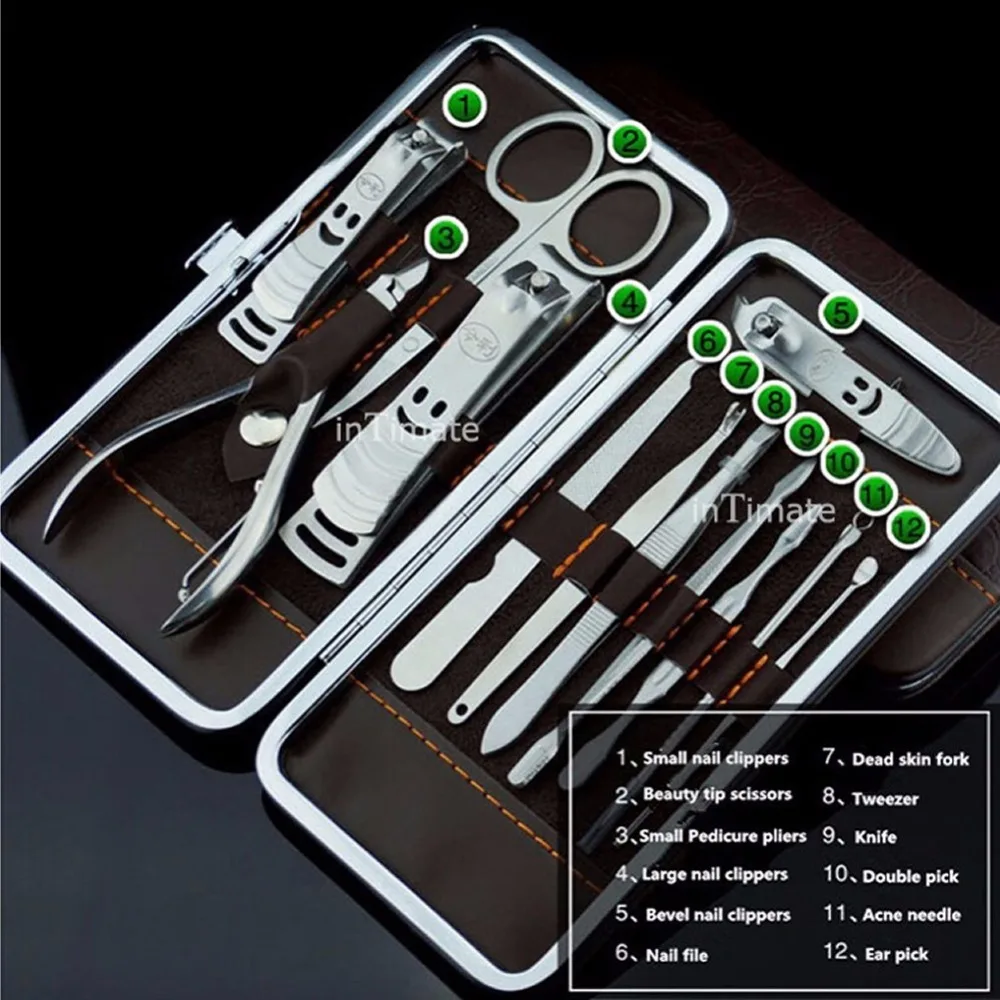 1
2
3
4
5
6
7
8
9
10
11
12
inTimate
inTimate

1、Small nail clippers
2、Beauty tip scissors
3、Small Pedicure pliers
4、Large nail clippers
5、Bevel nail clippers
6、Nail file
7、Dead skin fork
8、Tweezer
9、Knife
10、Double pick
11、Acne needle
12、Ear pick