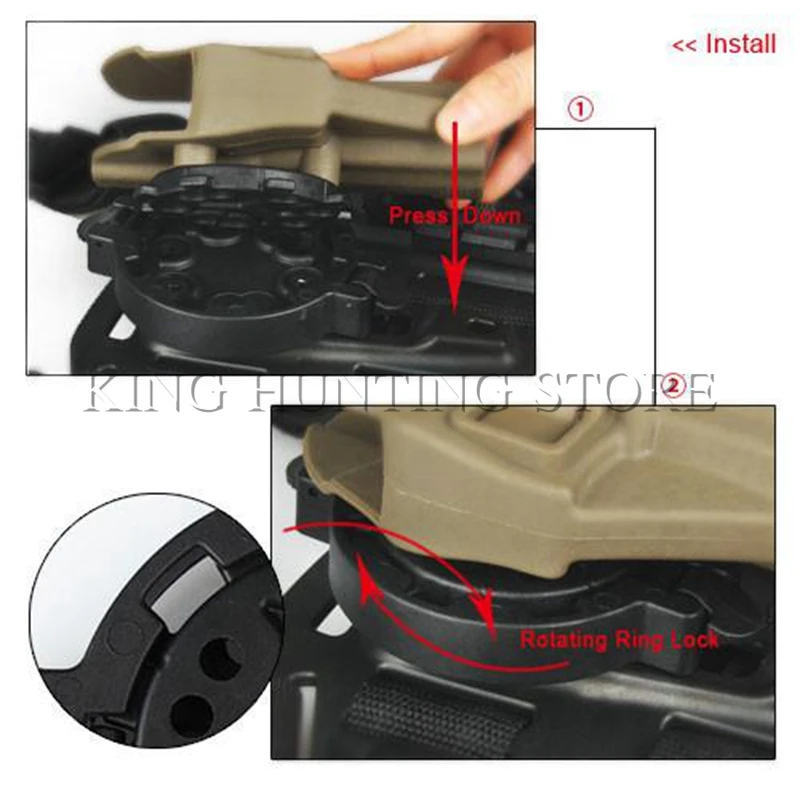 << Install

①

Press Down

KING HUNTING STORE

②

Rotating Ring Lock