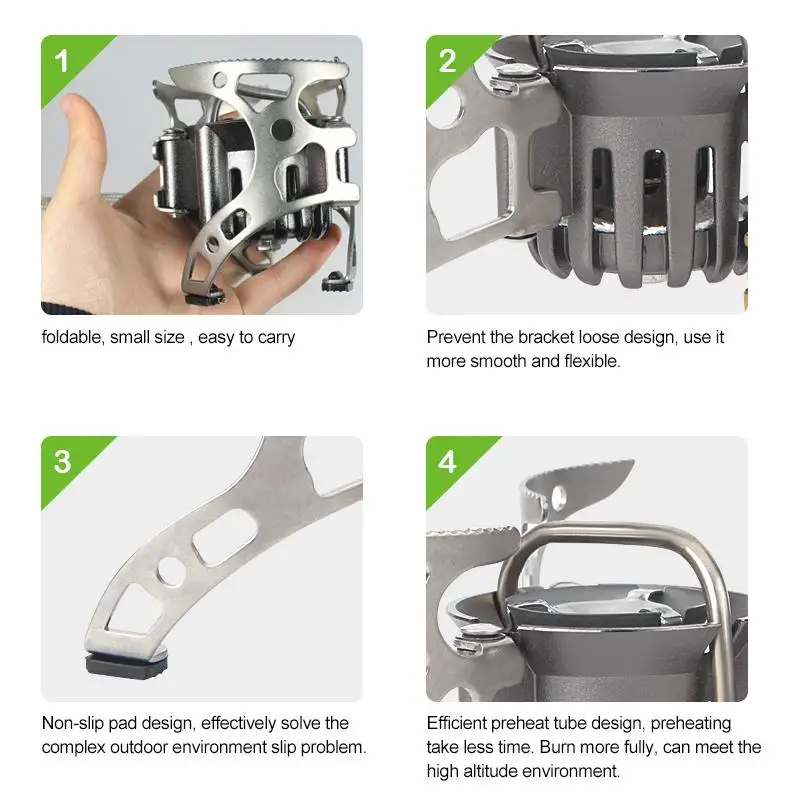 1

foldable, small size , easy to carry

2

Prevent the bracket loose design, use it more smooth and flexible.

3

Non-slip pad design, effectively solve the complex outdoor environment slip problem.

4

Efficient preheat tube design, preheating take less time. Burn more fully, can meet the high altitude environment.