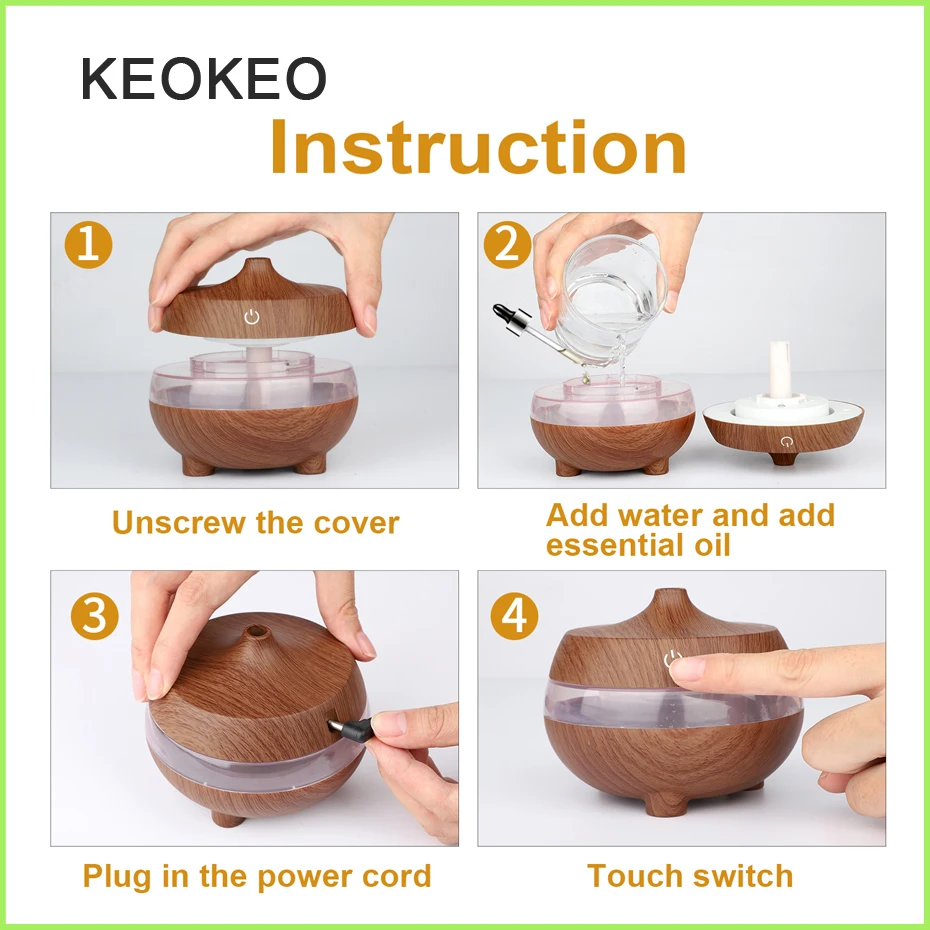 KEOKEO
Instruction

1
Unscrew the cover

2
Add water and add essential oil

3
Plug in the power cord

4
Touch switch