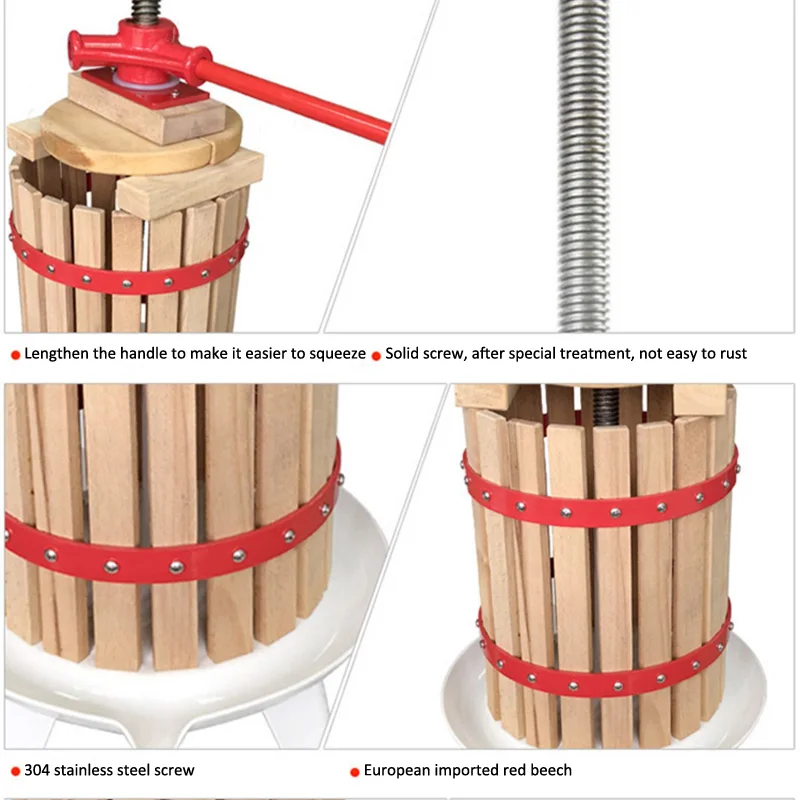 Lengthen the handle to make it easier to squeeze

Solid screw, after special treatment, not easy to rust

304 stainless steel screw

European imported red beech