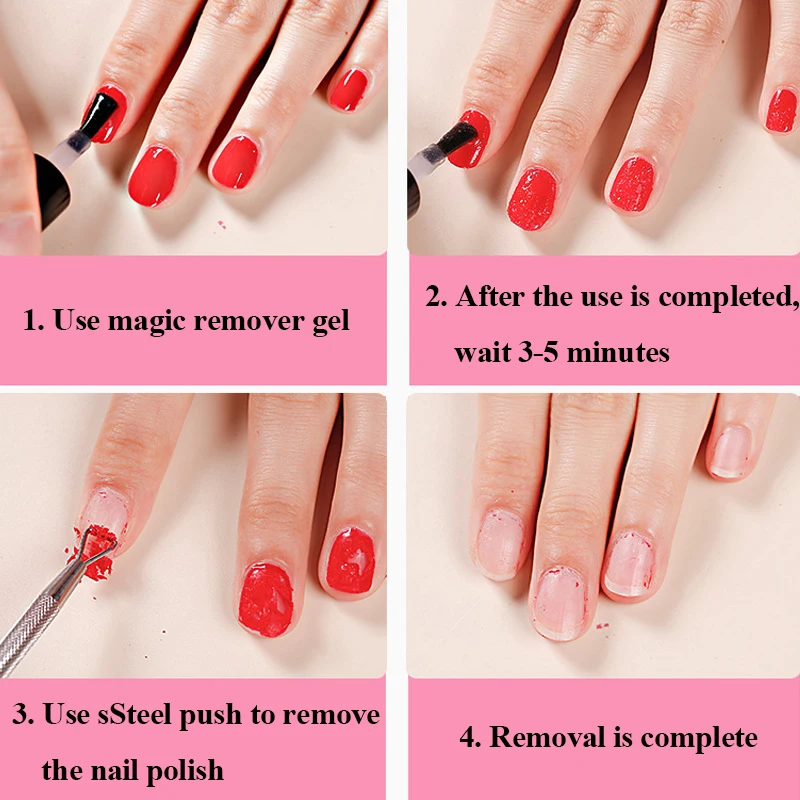 1. Use magic remover gel

2. After the use is completed, wait 3-5 minutes

3. Use sSteel push to remove the nail polish

4. Removal is complete