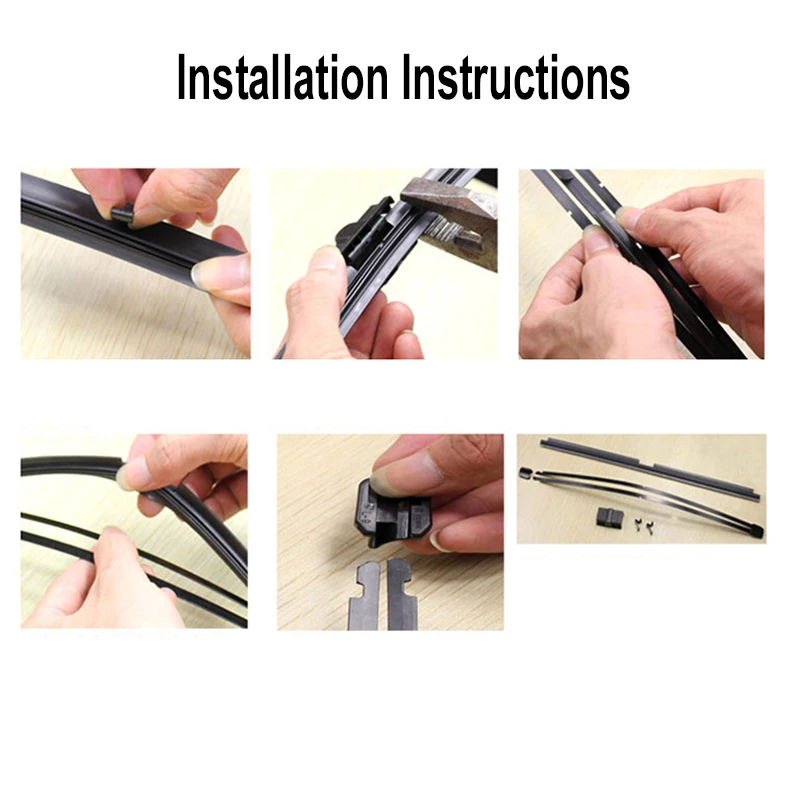 Installation Instructions