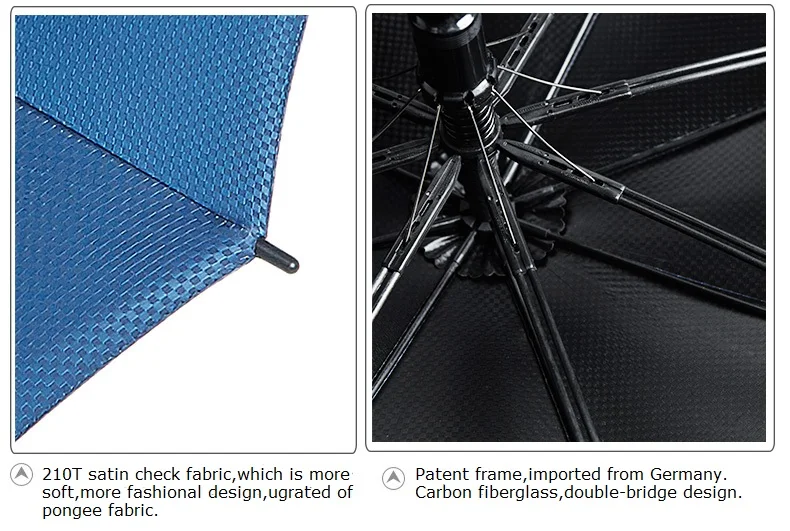 210T satin check fabric,which is more soft,more fashional design,ugrated of pongee fabric.

Patent frame,imported from Germany. Carbon fiberglass,double-bridge design.