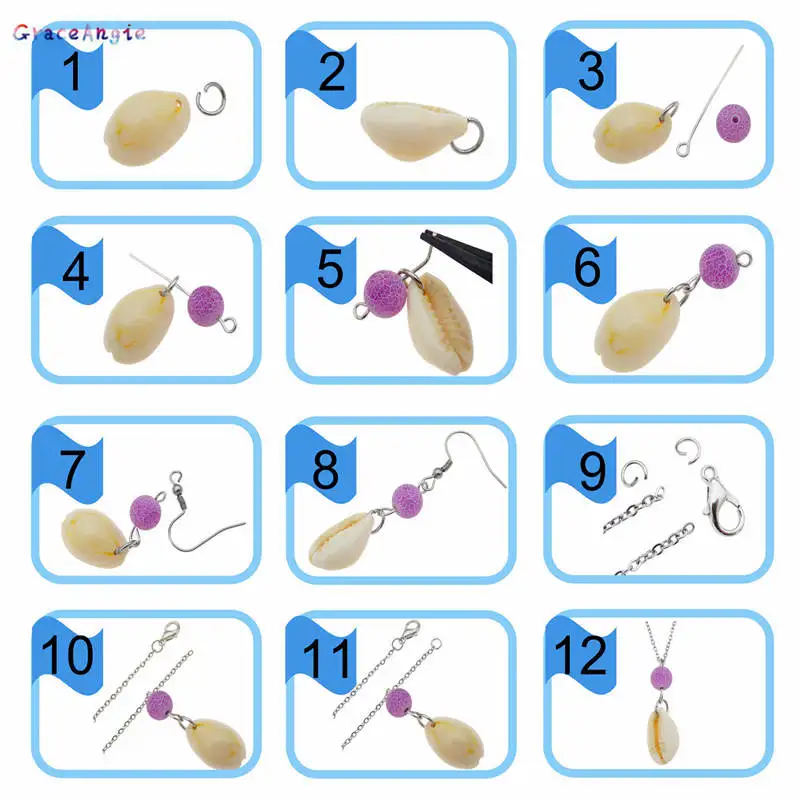 GraceAngie

1

2

3

4

5

6

7

8

9

10

11

12