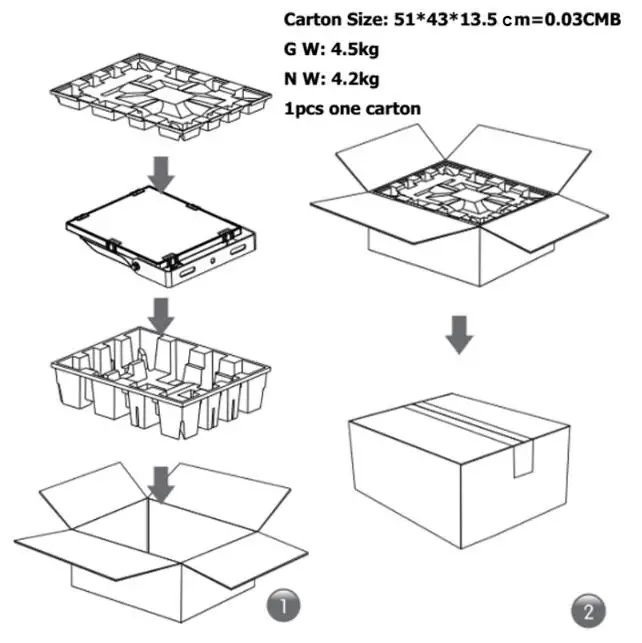 Carton Size: 51*43*13.5 cm=0.03CMB
G W: 4.5kg
N W: 4.2kg
1pcs one carton

1

2