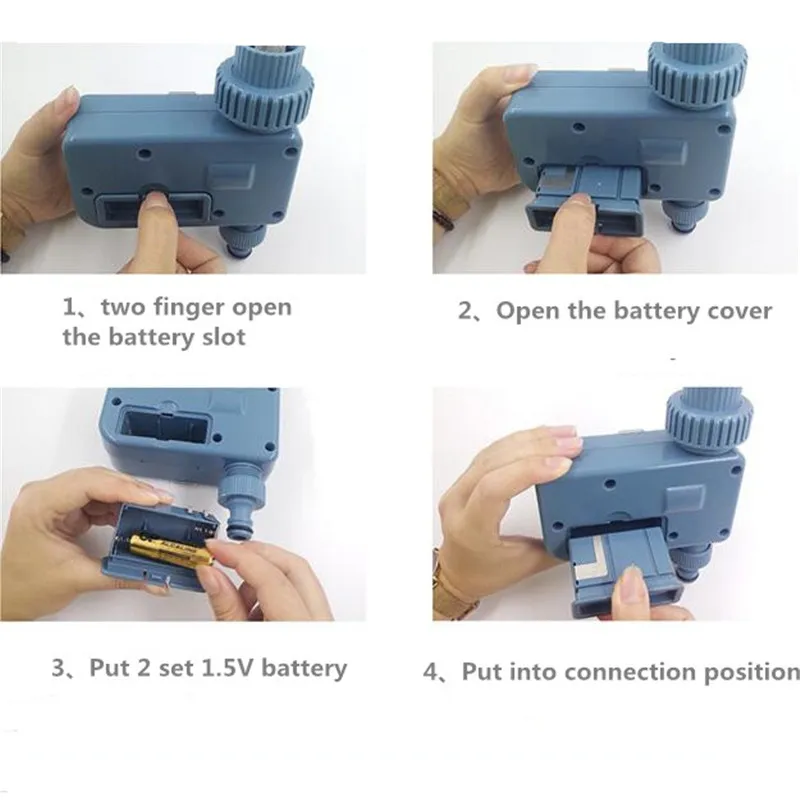 1、two finger open the battery slot

2、Open the battery cover

ALKALINE

3、Put 2 set 1.5V battery

4、Put into connection position