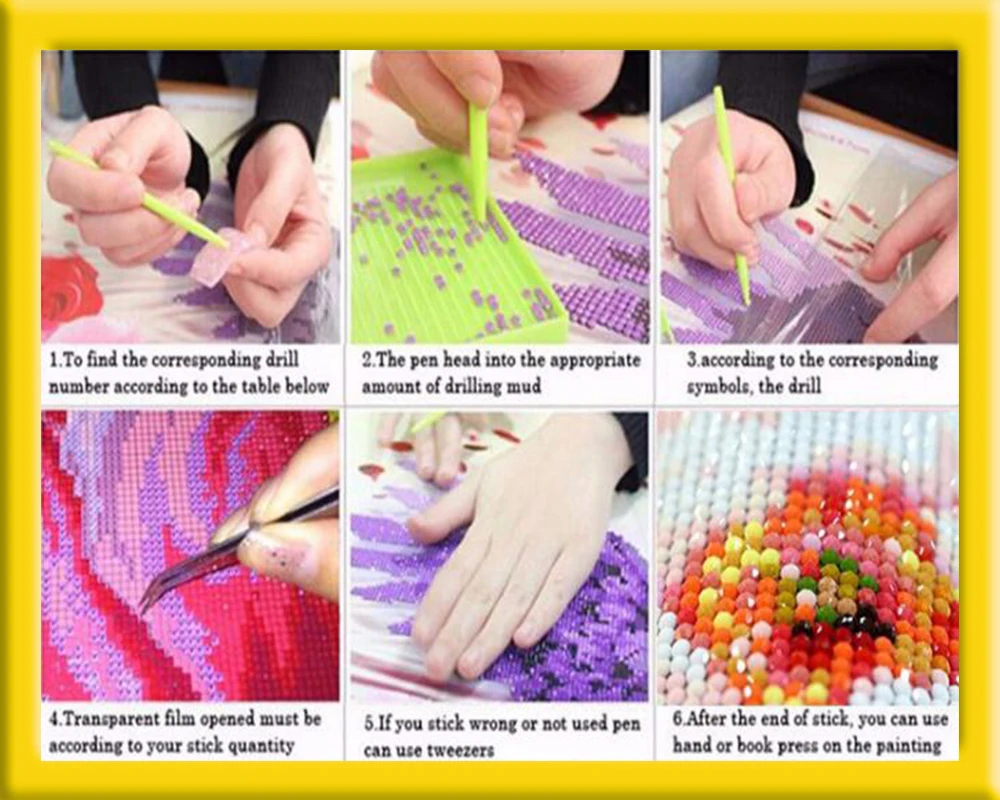 1.To find the corresponding drill number according to the table below

2.The pen head into the appropriate amount of drilling mud

3.according to the corresponding symbols, the drill

4.Transparent film opened must be according to your stick quantity

5.If you stick wrong or not used pen can use tweezers

6.After the end of stick, you can use hand or book press on the painting