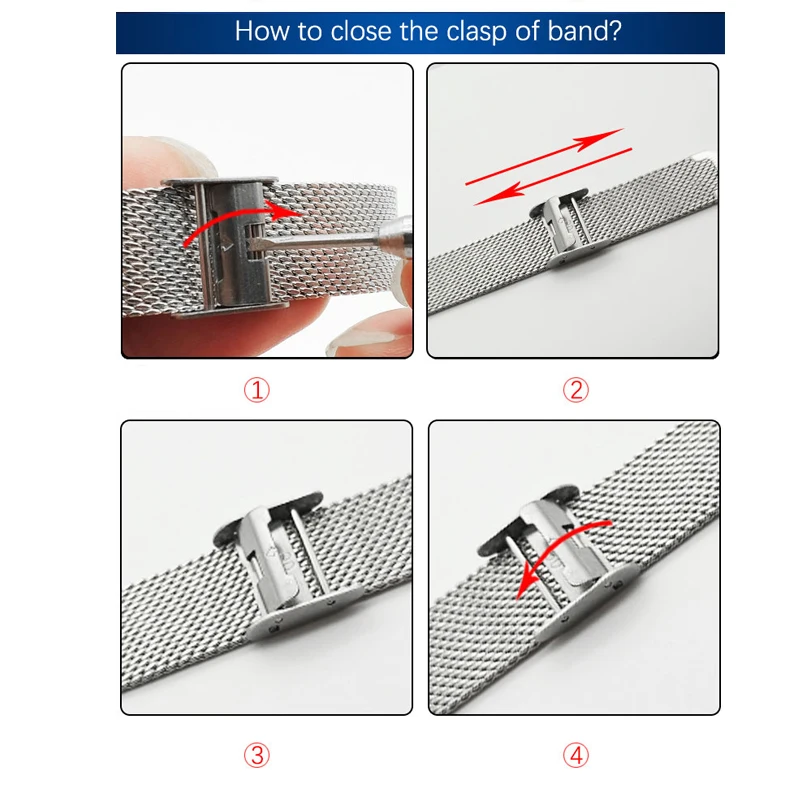 How to close the clasp of band?

①

②

③

④