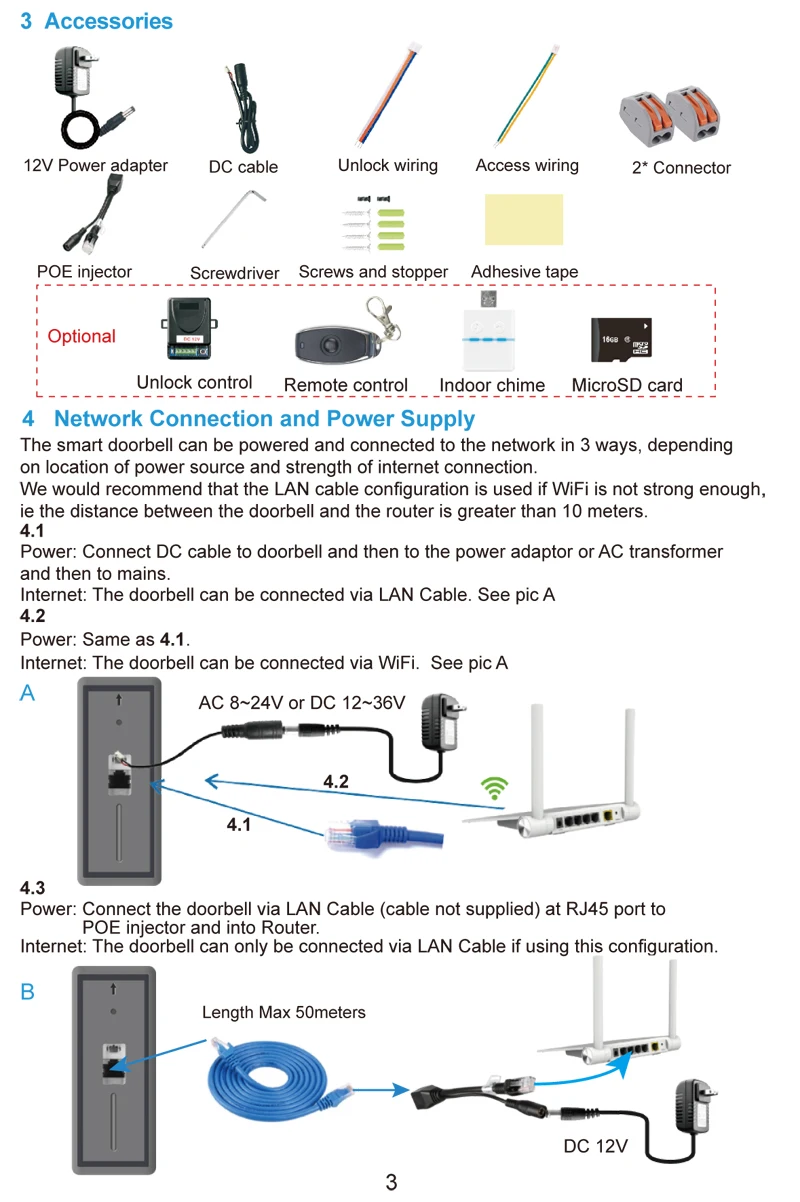 3 Accessories

12V Power adapter

DC cable

Unlock wiring

Access wiring

2* Connector

POE injector

Screwdriver

Screws and stopper

Adhesive tape

Optional

DC 12V

Unlock control

Remote control

Indoor chime

16GB

MicroSD card

4 Network Connection and Power Supply

The smart doorbell can be powered and connected to the network in 3 ways, depending on location of power source and strength of internet connection.
We would recommend that the LAN cable configuration is used if WiFi is not strong enough, ie the distance between the doorbell and the router is greater than 10 meters.

4.1
Power: Connect DC cable to doorbell and then to the power adaptor or AC transformer and then to mains.
Internet: The doorbell can be connected via LAN Cable. See pic A

4.2
Power: Same as 4.1.
Internet: The doorbell can be connected via WiFi. See pic A

A

AC 8~24V or DC 12~36V

4.2

4.1

4.3
Power: Connect the doorbell via LAN Cable (cable not supplied) at RJ45 port to POE injector and into Router.
Internet: The doorbell can only be connected via LAN Cable if using this configuration.

B

Length Max 50meters

DC 12V

3