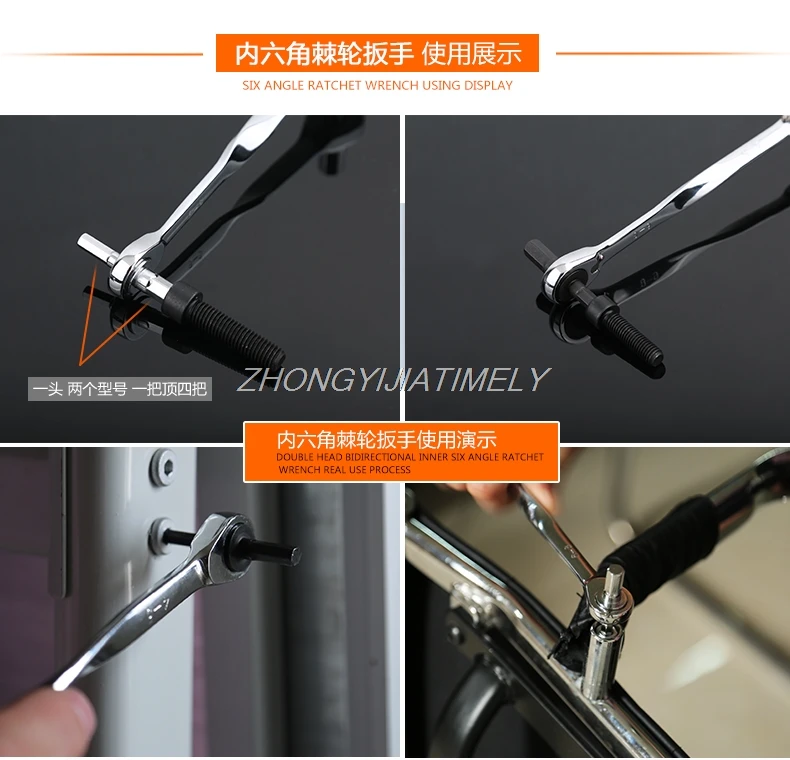 内六角棘轮扳手 使用展示
SIX ANGLE RATCHET WRENCH USING DISPLAY

一头 两个型号 一把顶四把

ZHONGYIJIATIMELY

内六角棘轮扳手使用演示
DOUBLE HEAD BIDIRECTIONAL INNER SIX ANGLE RATCHET WRENCH REAL USE PROCESS