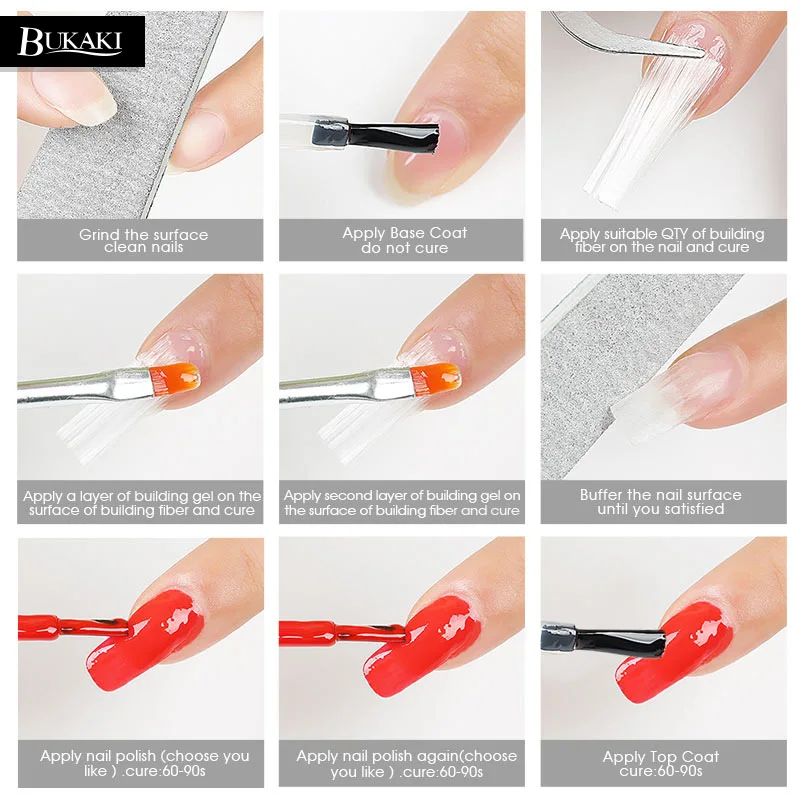 BUKAKI

Grind the surface clean nails

Apply Base Coat do not cure

Apply suitable QTY of building fiber on the nail and cure

Apply a layer of building gel on the surface of building fiber and cure

Apply second layer of building gel on the surface of building fiber and cure

Buffer the nail surface until you satisfied

Apply nail polish (choose you like ) .cure:60-90s

Apply nail polish again(choose you like ) .cure:60-90s

Apply Top Coat cure:60-90s