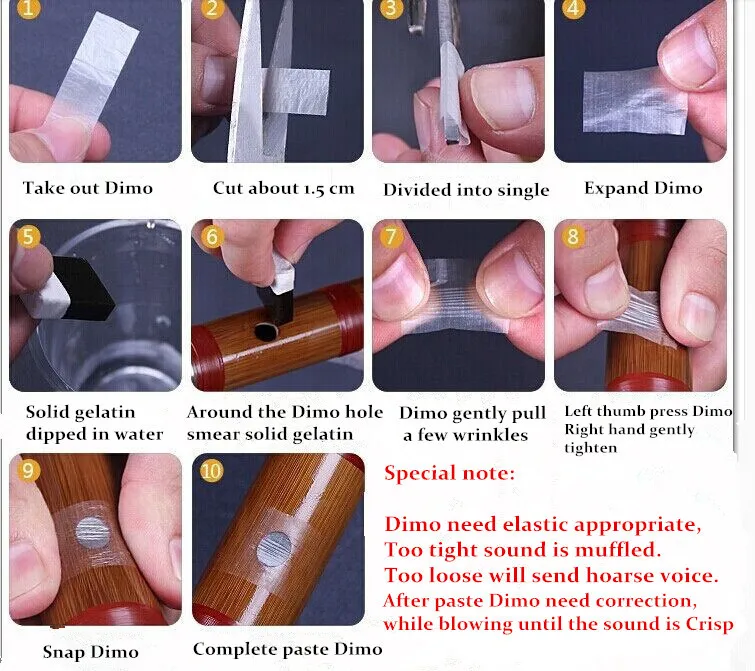 1
Take out Dimo

2
Cut about 1.5 cm

3
Divided into single

4
Expand Dimo

5
Solid gelatin dipped in water

6
Around the Dimo hole smear solid gelatin

7
Dimo gently pull a few wrinkles

8
Left thumb press Dimo Right hand gently tighten

9
Snap Dimo

10
Complete paste Dimo

Special note:

Dimo need elastic appropriate,
Too tight sound is muffled.
Too loose will send hoarse voice.
After paste Dimo need correction, while blowing until the sound is Crisp