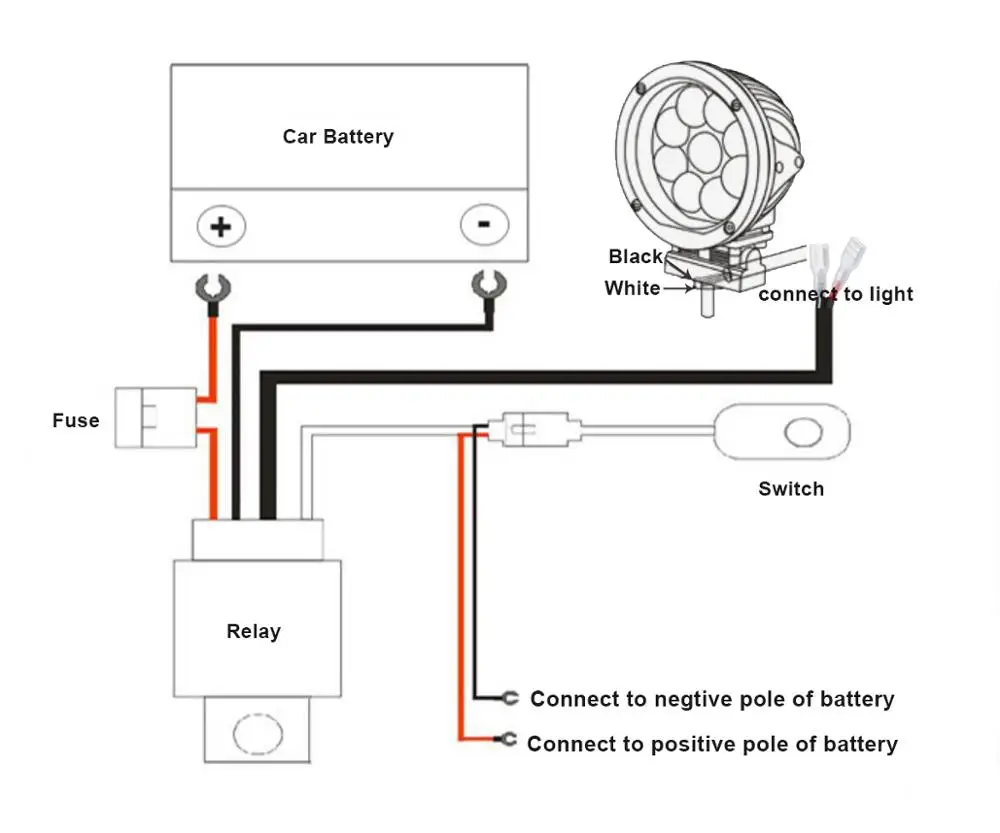 Car Battery

+

-

Black

White

connect to light

Fuse

Switch

Relay

Connect to negtive pole of battery

Connect to positive pole of battery