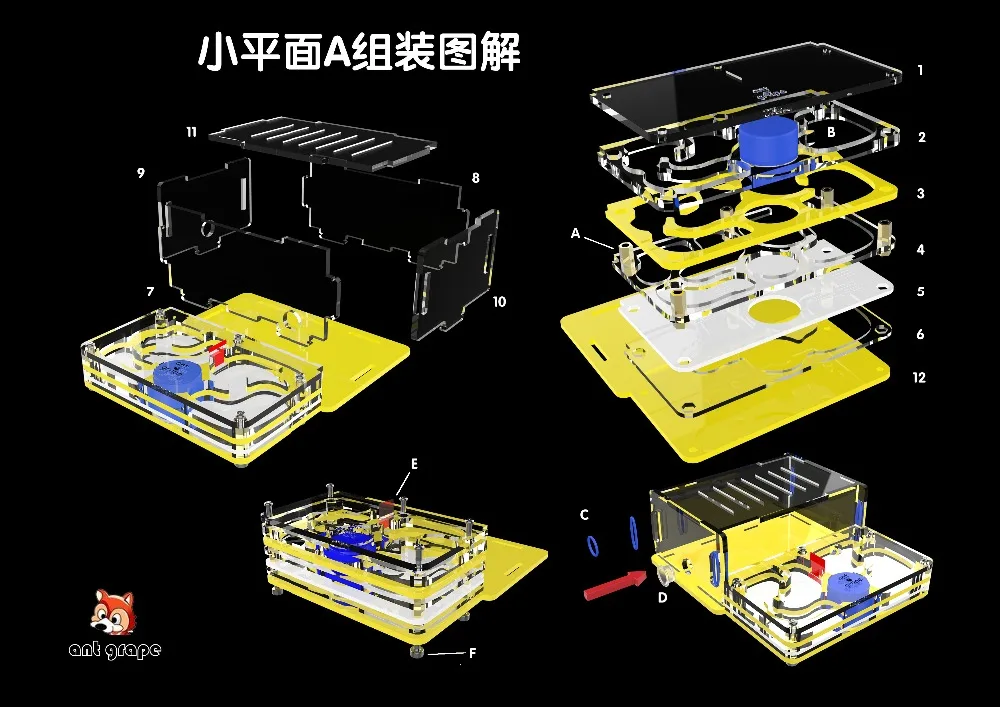 小平面A组装图解

11
9
8
7
10

1
B
2
3
A
4
5
6
12

E
C
D
F

ant grape