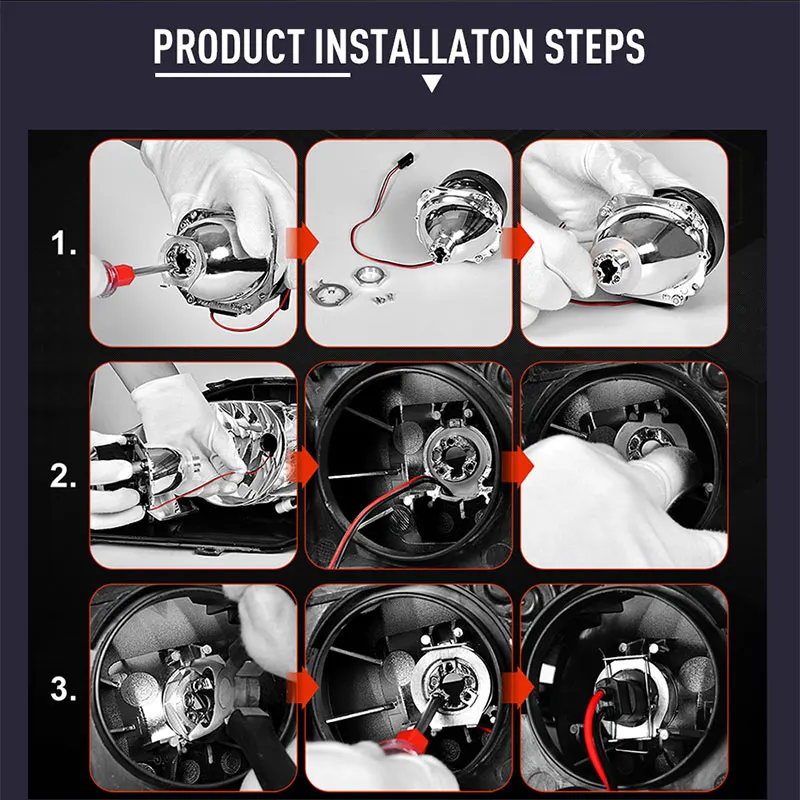 PRODUCT INSTALLATON STEPS

1.

2.

3.