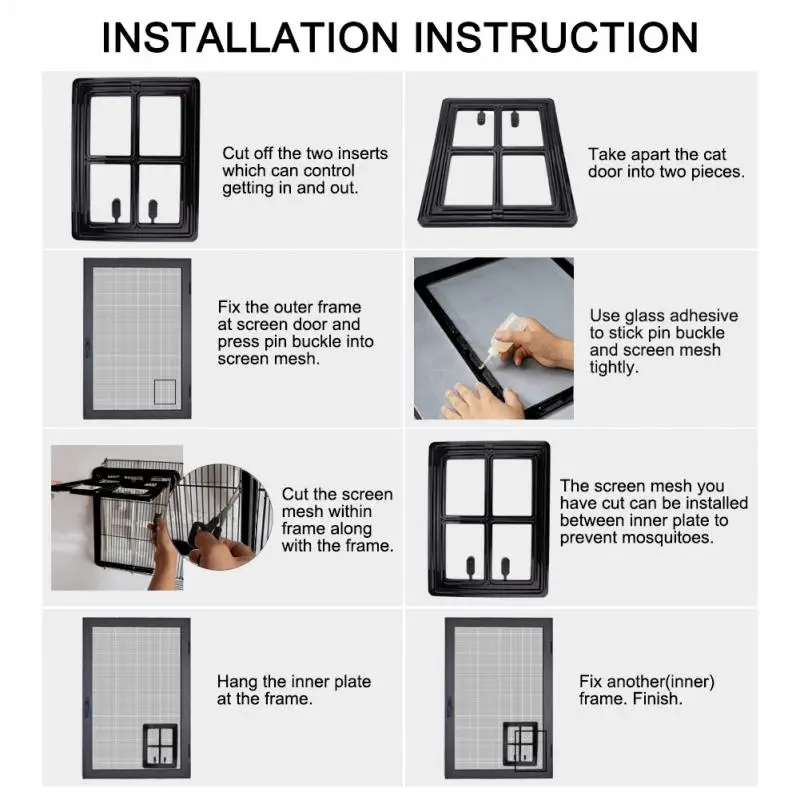 INSTALLATION INSTRUCTION

Cut off the two inserts which can control getting in and out.

Take apart the cat door into two pieces.

Fix the outer frame at screen door and press pin buckle into screen mesh.

Use glass adhesive to stick pin buckle and screen mesh tightly.

Cut the screen mesh within frame along with the frame.

The screen mesh you have cut can be installed between inner plate to prevent mosquitoes.

Hang the inner plate at the frame.

Fix another(inner) frame. Finish.