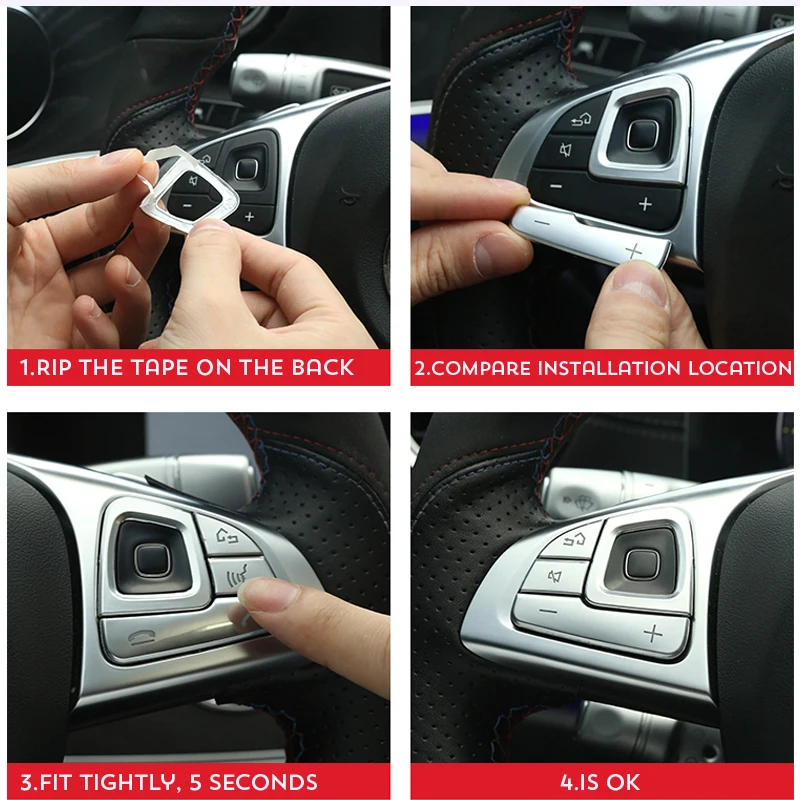 1.RIP THE TAPE ON THE BACK

2.COMPARE INSTALLATION LOCATION

3.FIT TIGHTLY, 5 SECONDS

4.IS OK