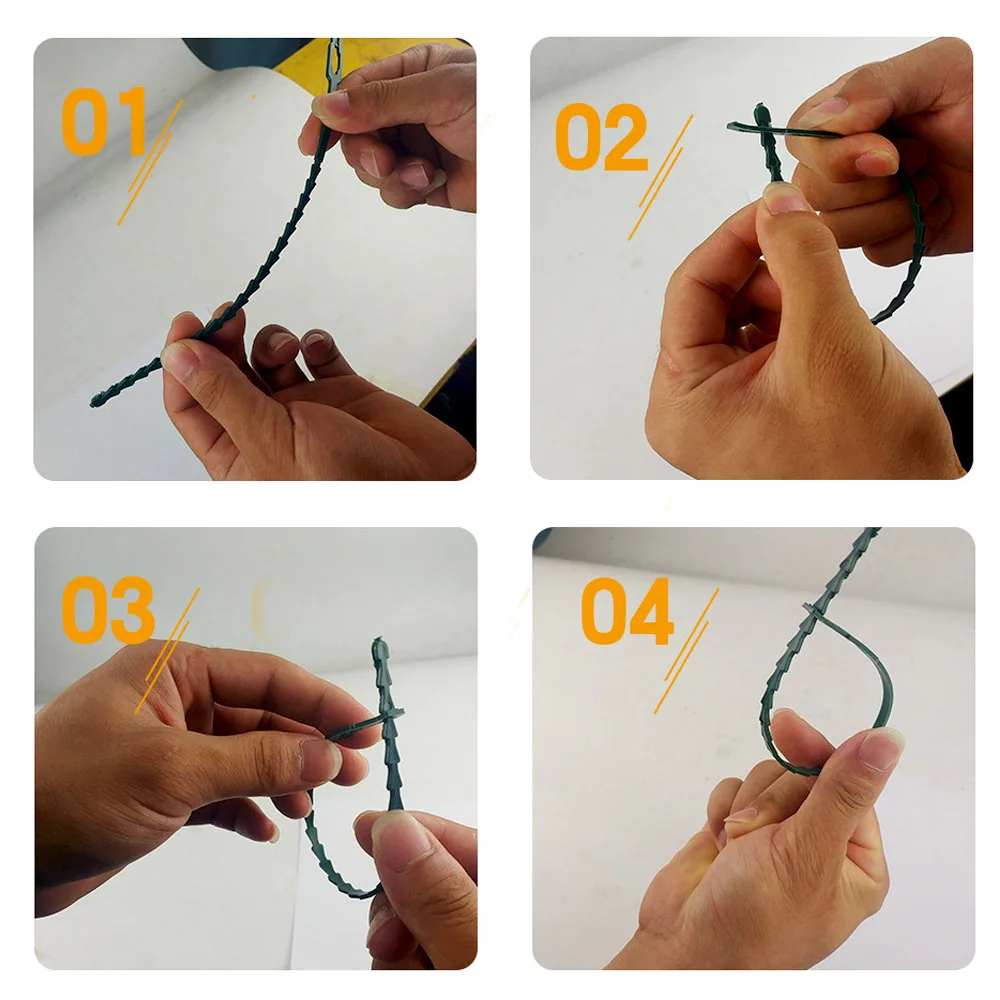 01

02

03

04