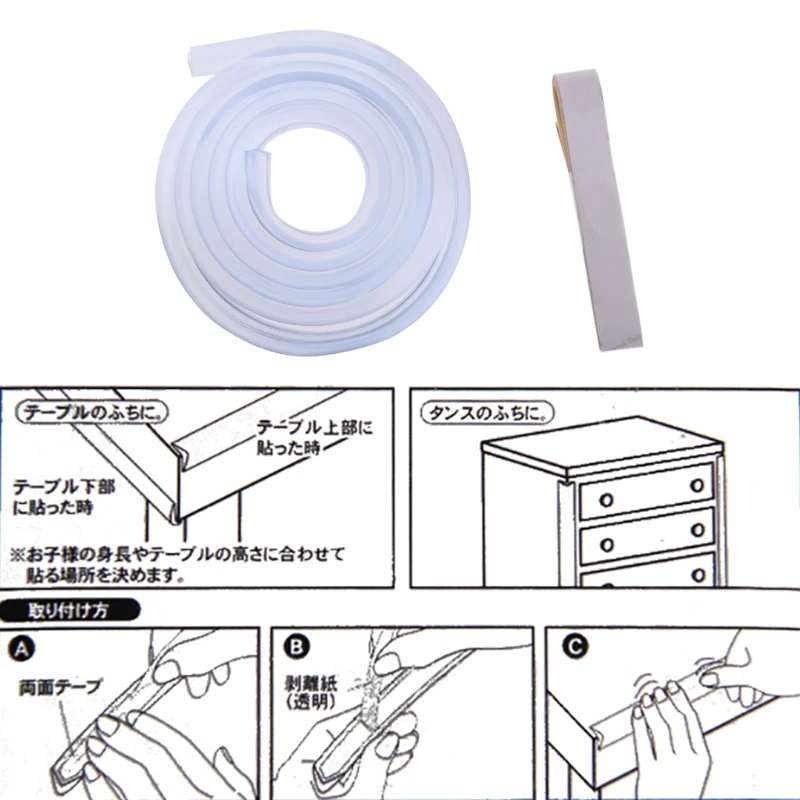 テーブルのふちに。

テーブル上部に貼った時

テーブル下部に貼った時

※お子様の身長やテーブルの高さに合わせて貼る場所を決めます。

タンスのふちに。

取り付け方

A

両面テープ

B

剥離紙（透明）

C