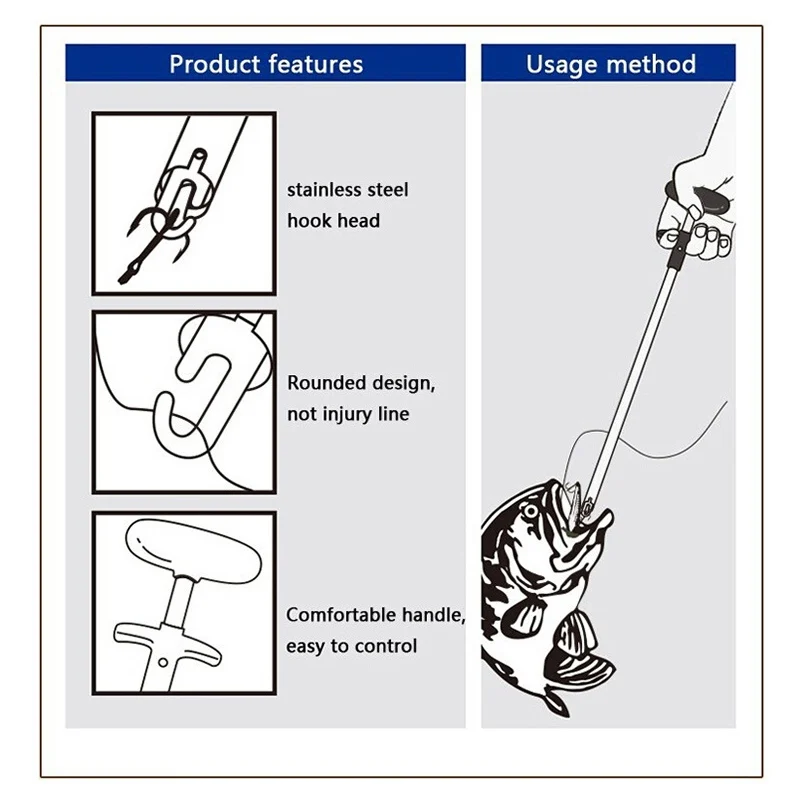 Product features

stainless steel hook head

Rounded design, not injury line

Comfortable handle, easy to control

Usage method