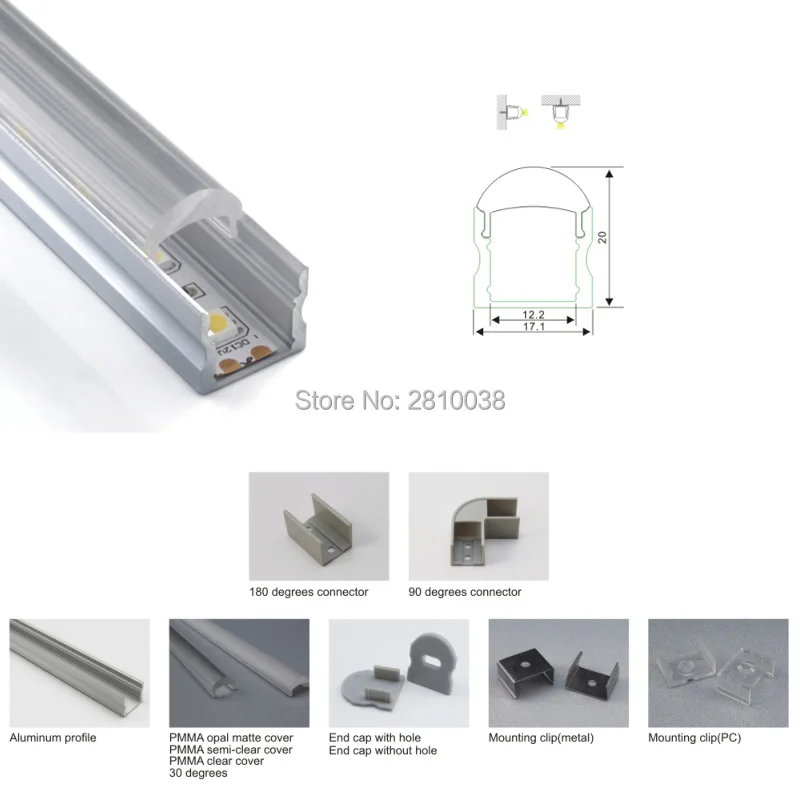 DC12V

20

12.2

17.1

Store No: 2810038

180 degrees connector

90 degrees connector

Aluminum profile

PMMA opal matte cover
PMMA semi-clear cover
PMMA clear cover
30 degrees

End cap with hole
End cap without hole

Mounting clip(metal)

Mounting clip(PC)