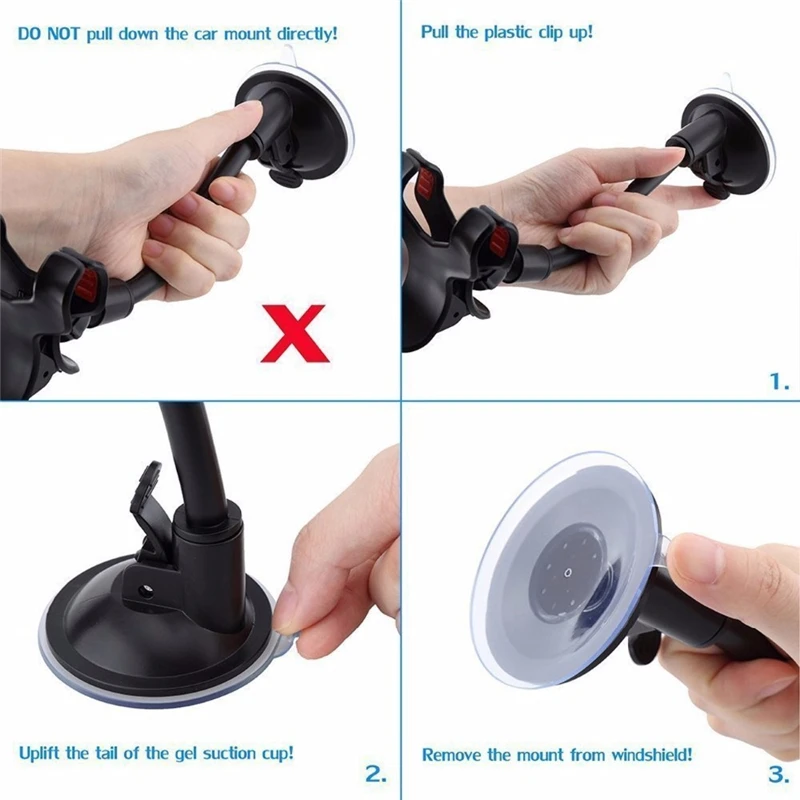 DO NOT pull down the car mount directly!

X

Pull the plastic clip up!

1.

Uplift the tail of the gel suction cup!

2.

Remove the mount from windshield!

3.