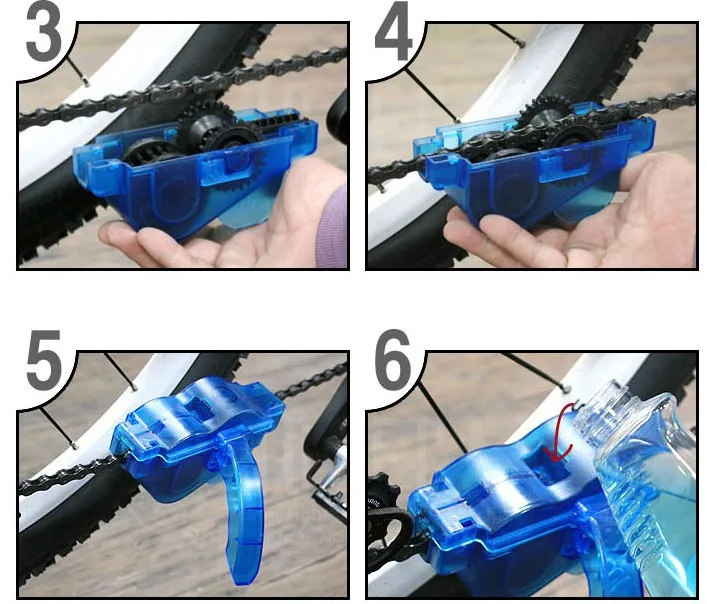 3

4

5

6