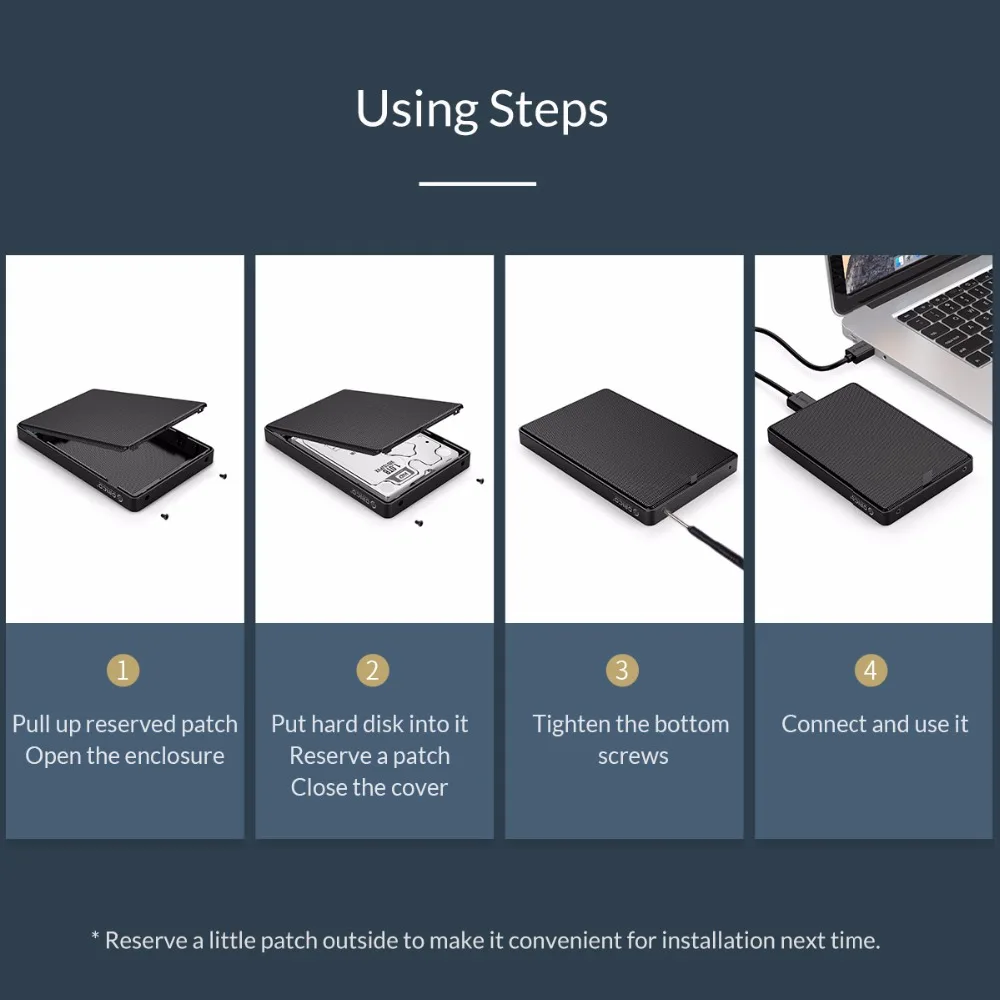 Using Steps

1
Pull up reserved patch
Open the enclosure

2
Put hard disk into it
Reserve a patch
Close the cover

3
Tighten the bottom screws

4
Connect and use it

* Reserve a little patch outside to make it convenient for installation next time.