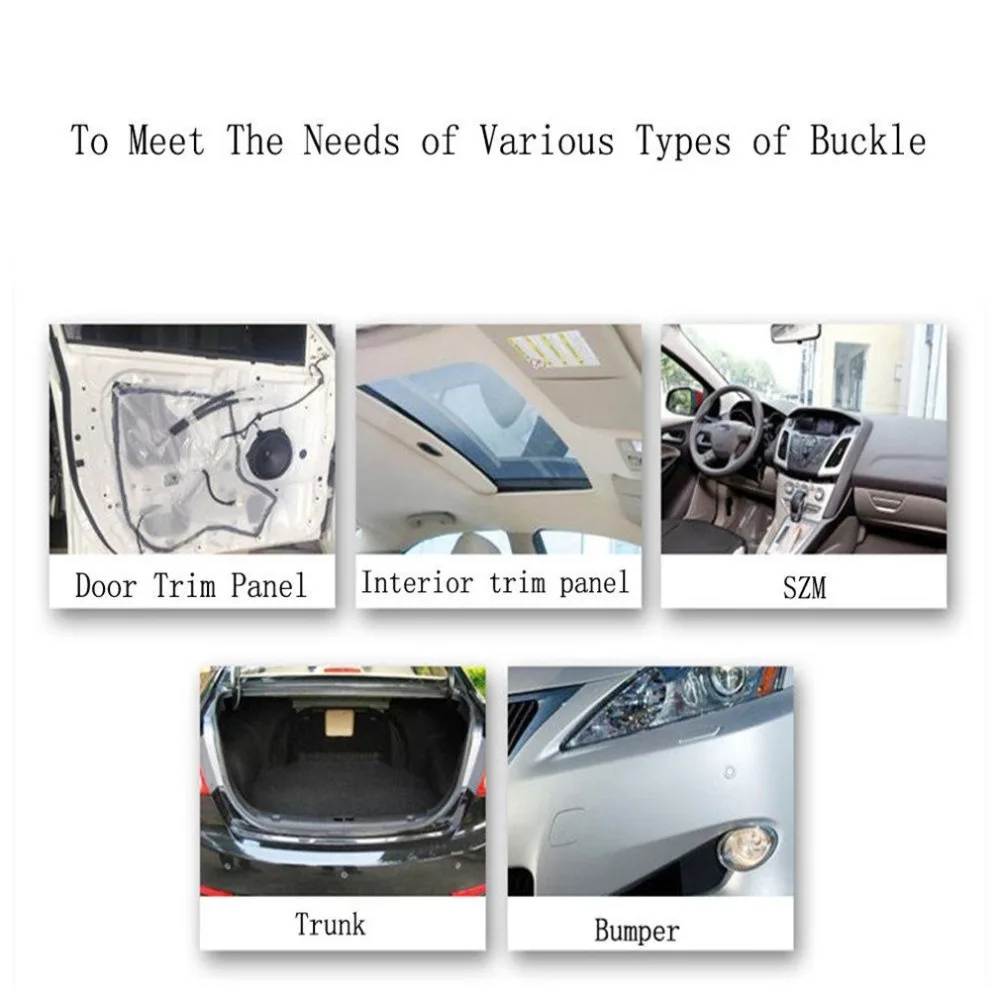 To Meet The Needs of Various Types of Buckle

Door Trim Panel

Interior trim panel

SZM

Trunk

Bumper