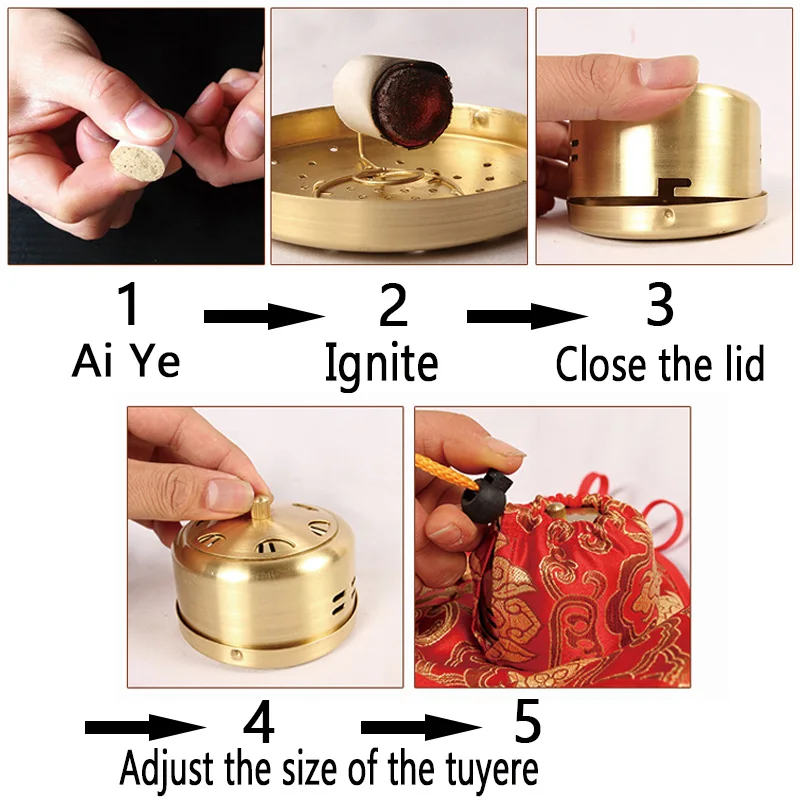 1
Ai Ye

2
Ignite

3
Close the lid

4

5
Adjust the size of the tuyere