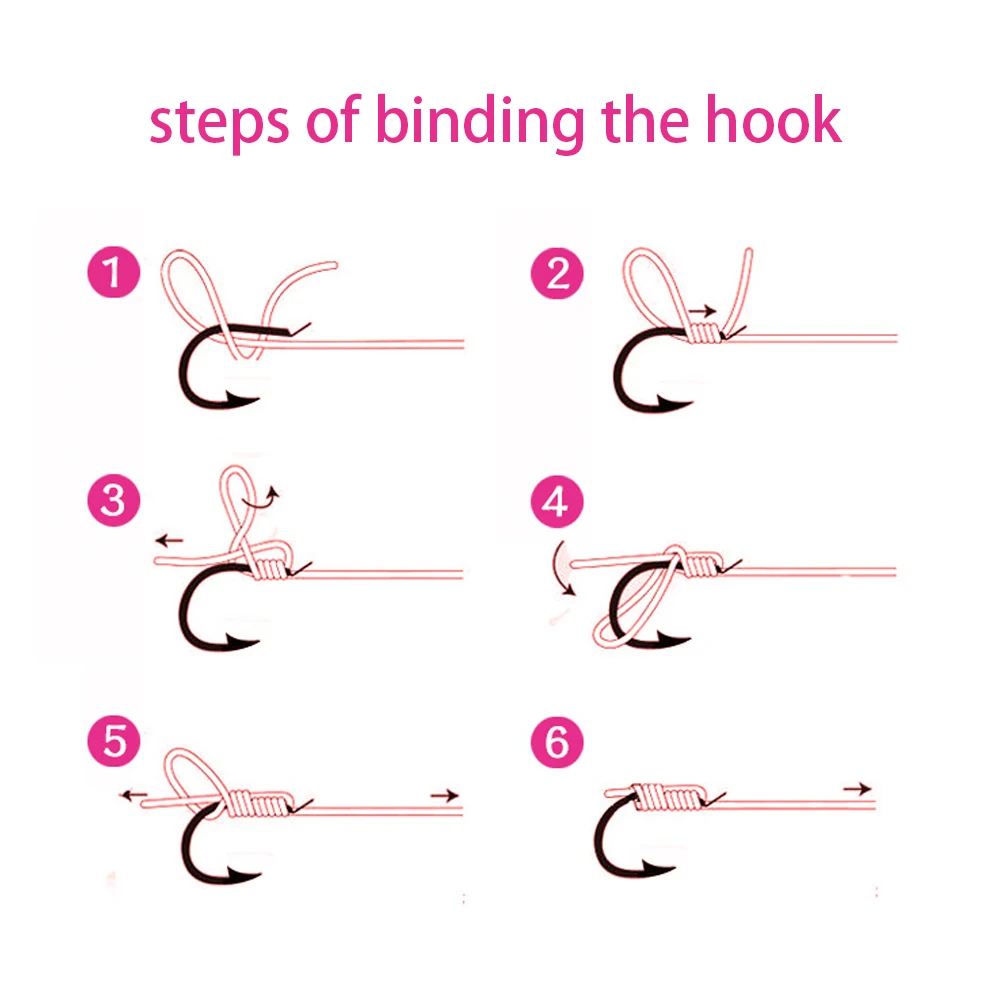 steps of binding the hook

1

2

3

4

5

6