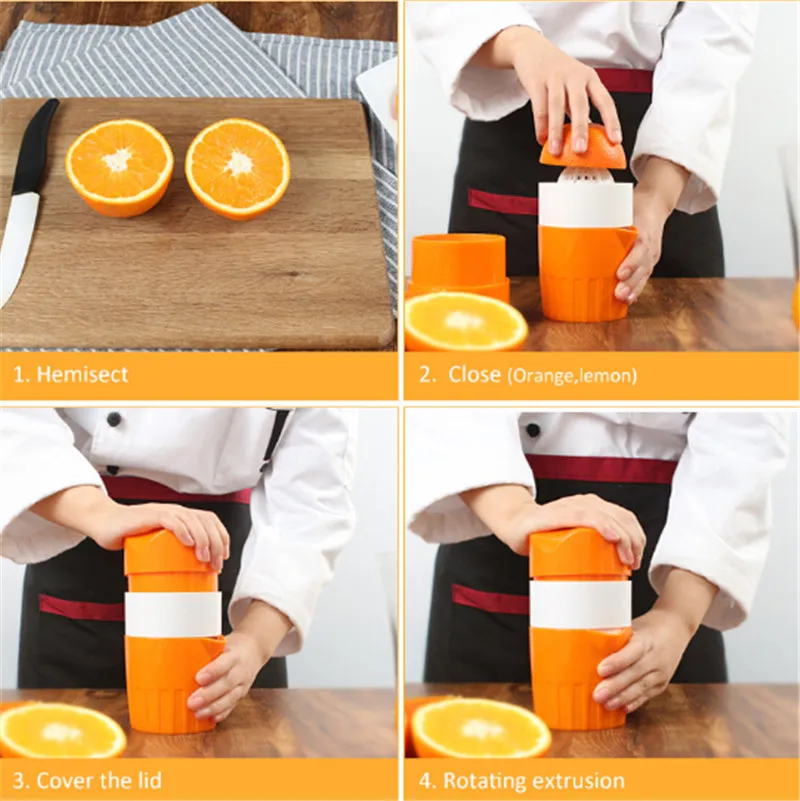 1. Hemisect

2. Close (Orange,lemon)

3. Cover the lid

4. Rotating extrusion