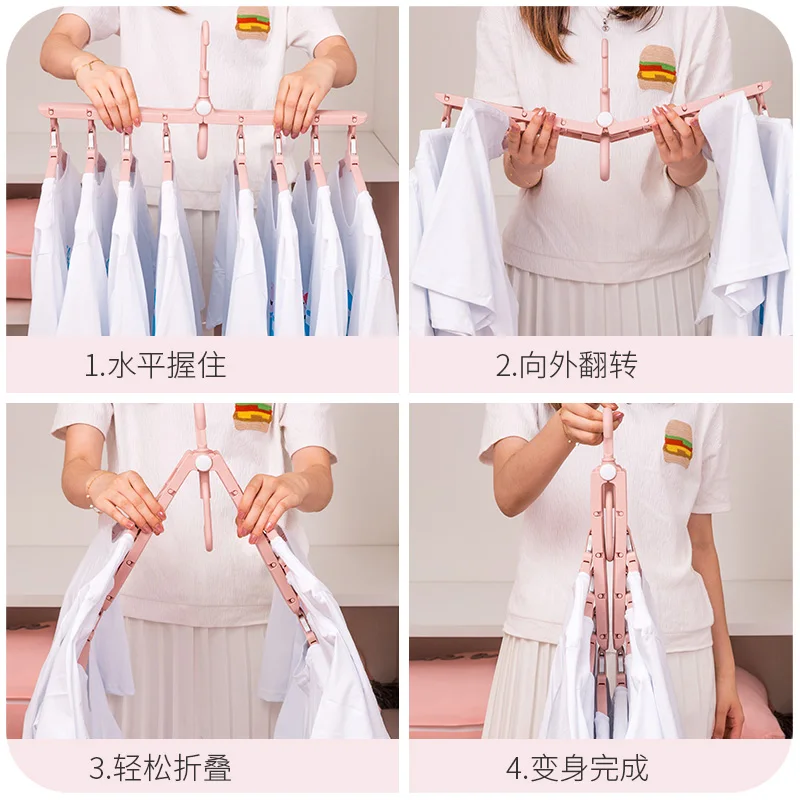 1.水平握住

2.向外翻转

3.轻松折叠

4.变身完成