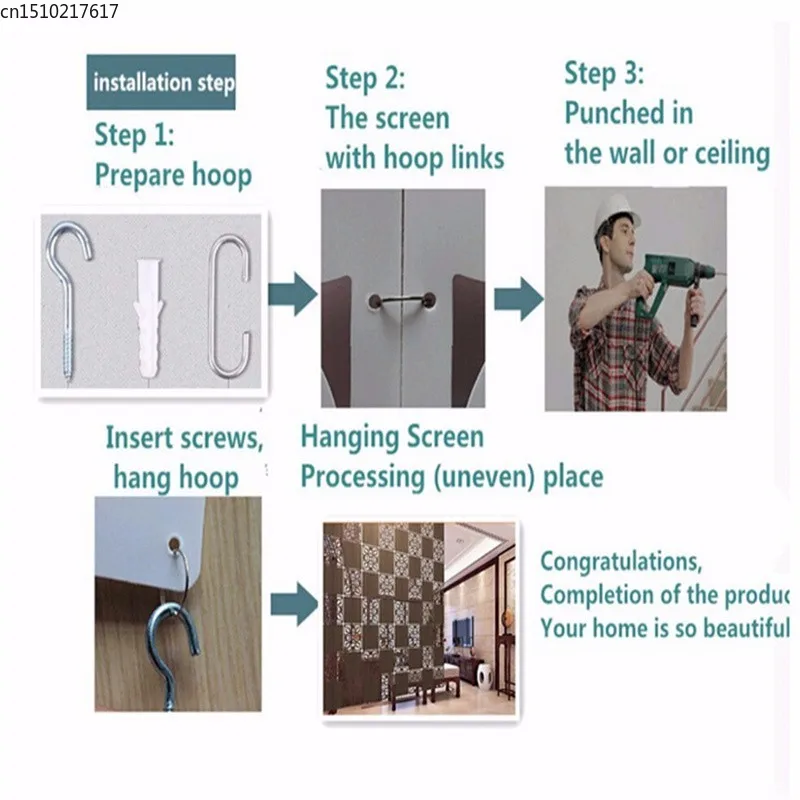 cn1510217617

installation step

Step 1:
Prepare hoop

Step 2:
The screen with hoop links

Step 3:
Punched in the wall or ceiling

Insert screws, hang hoop

Hanging Screen
Processing (uneven) place

Congratulations,
Completion of the produc
Your home is so beautiful