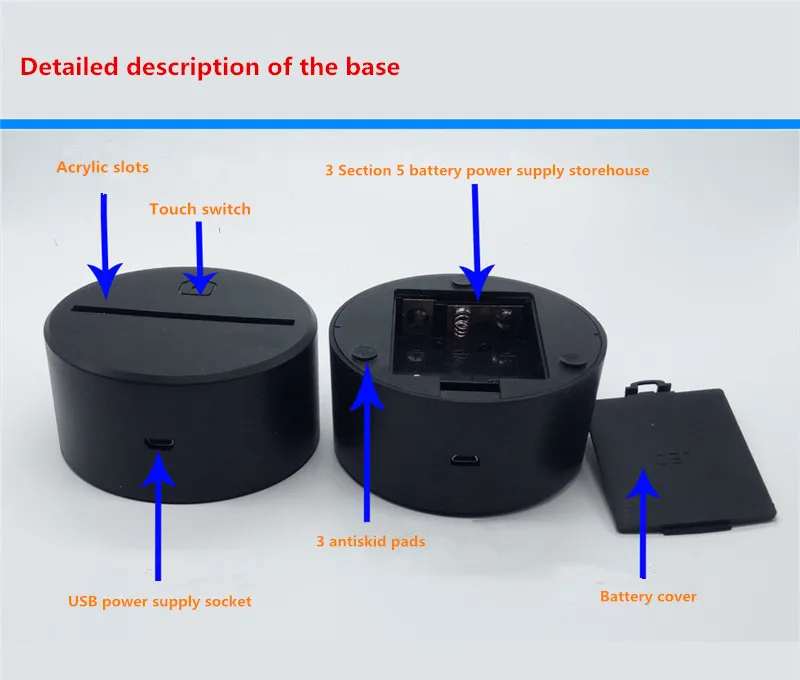 Detailed description of the base

Acrylic slots

Touch switch

3 Section 5 battery power supply storehouse

3 antiskid pads

USB power supply socket

Battery cover