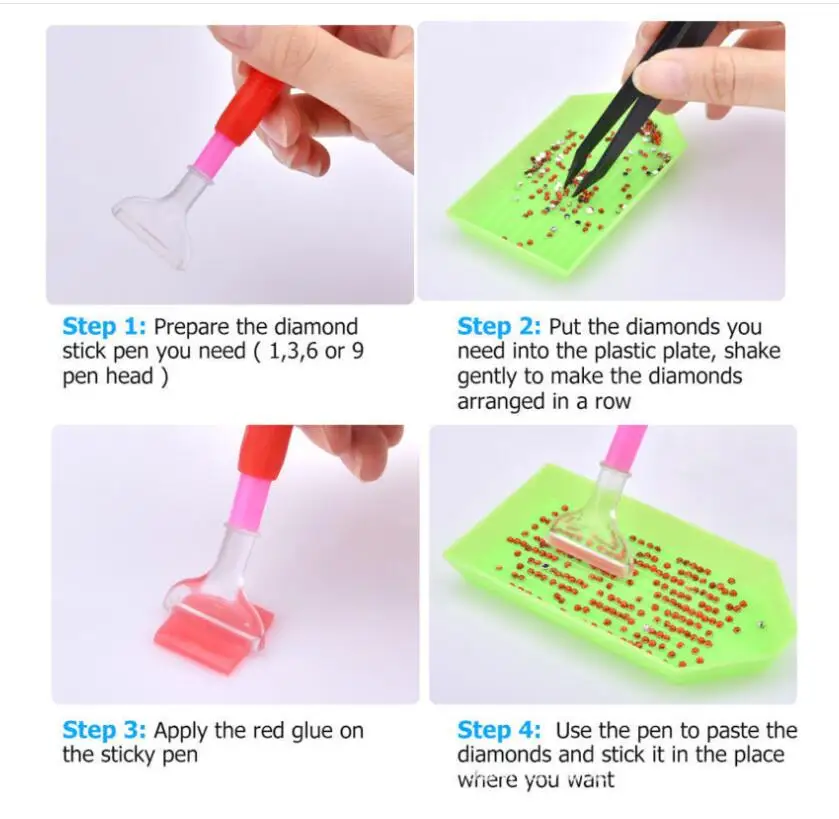 Step 1: Prepare the diamond stick pen you need ( 1,3,6 or 9 pen head )

Step 2: Put the diamonds you need into the plastic plate, shake gently to make the diamonds arranged in a row

Step 3: Apply the red glue on the sticky pen

Step 4: Use the pen to paste the diamonds and stick it in the place where you want