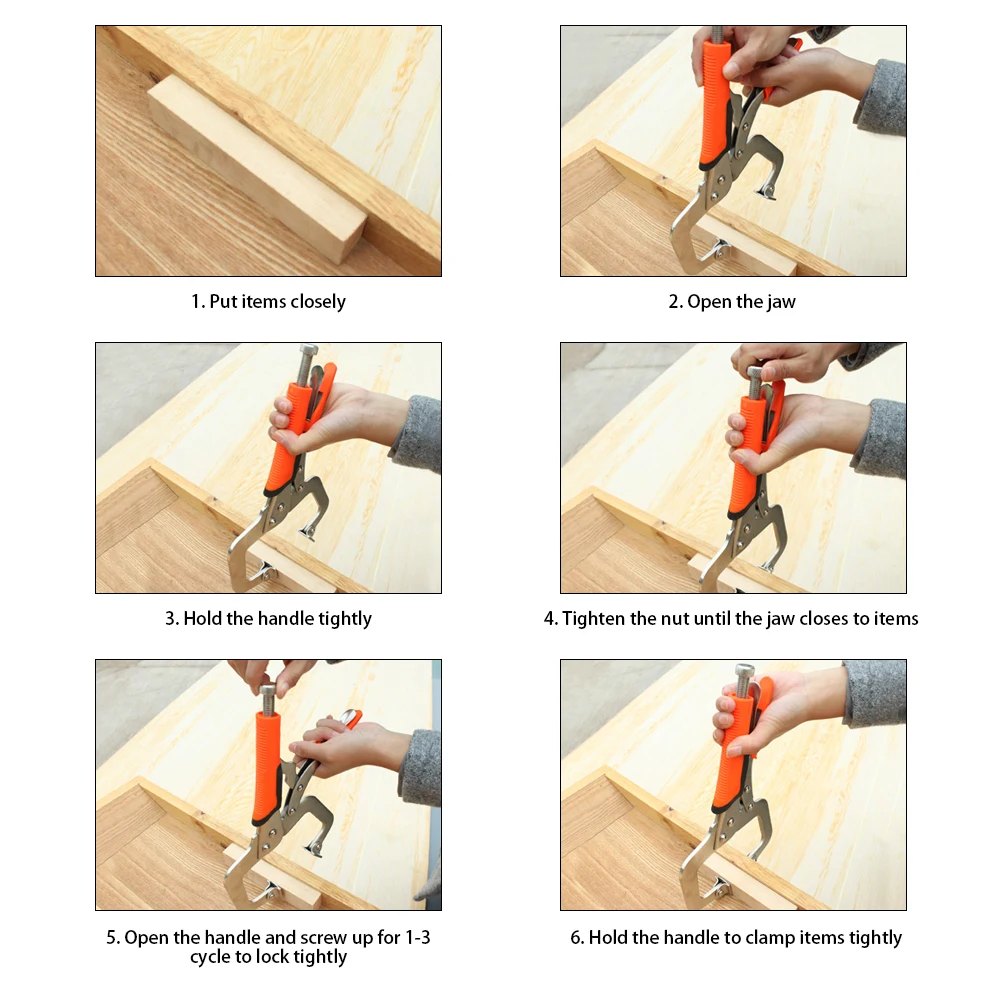 1. Put items closely

2. Open the jaw

3. Hold the handle tightly

4. Tighten the nut until the jaw closes to items

5. Open the handle and screw up for 1-3 cycle to lock tightly

6. Hold the handle to clamp items tightly