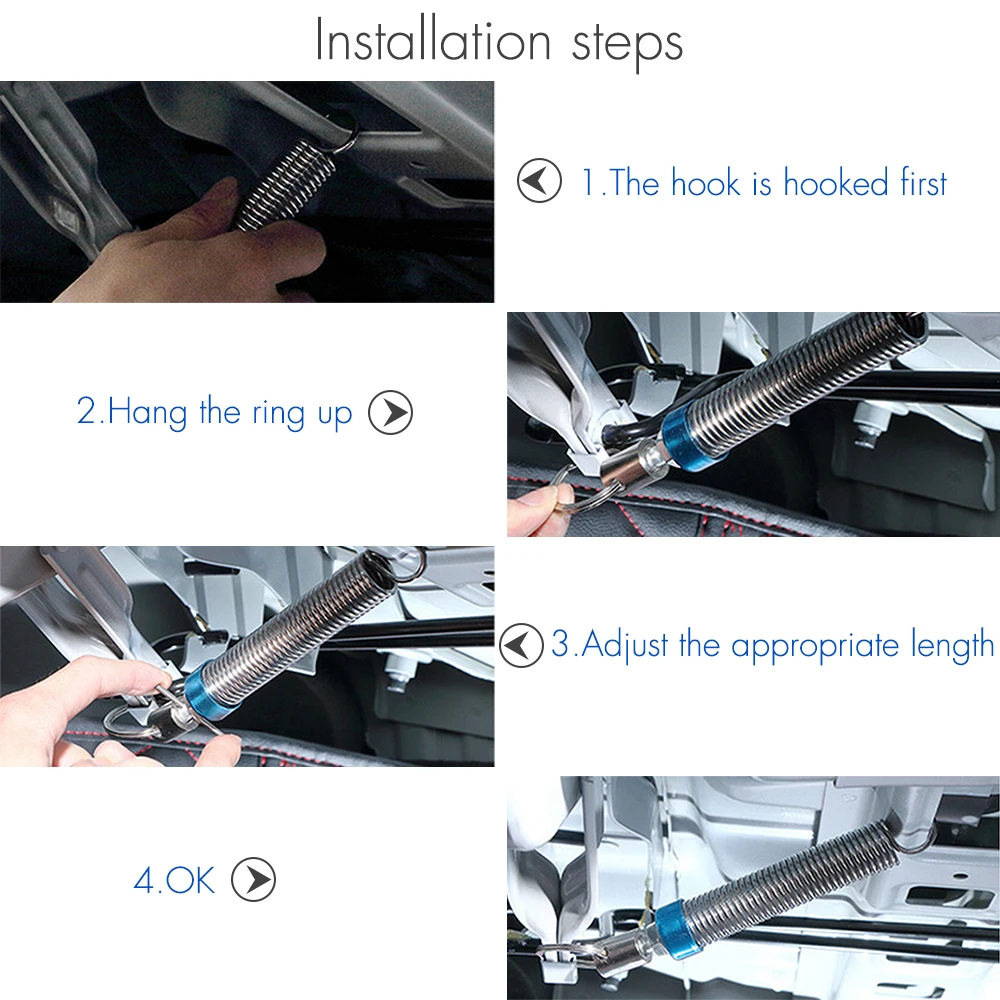 Installation steps

1.The hook is hooked first

2.Hang the ring up

3.Adjust the appropriate length

4.OK