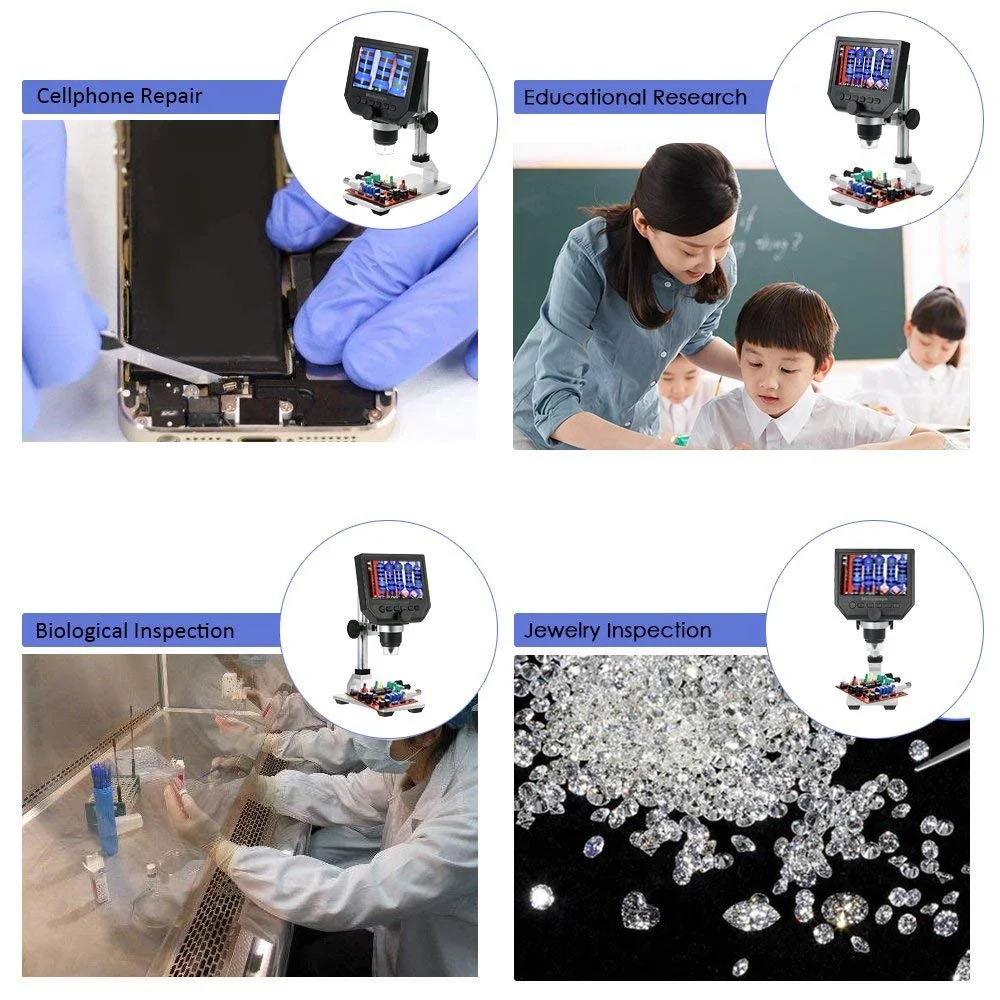 Cellphone Repair

Educational Research

Biological Inspection

Jewelry Inspection